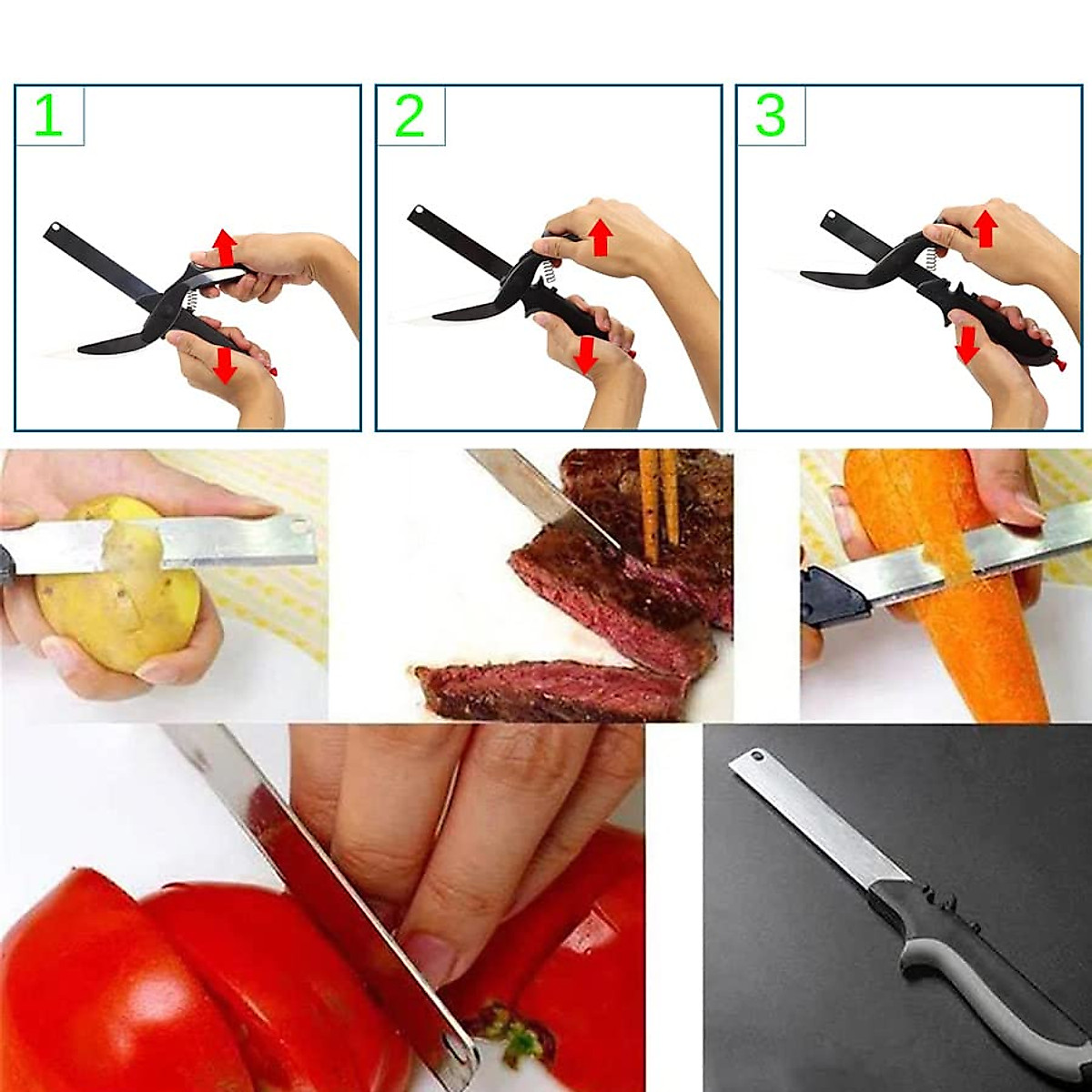 1

2

3