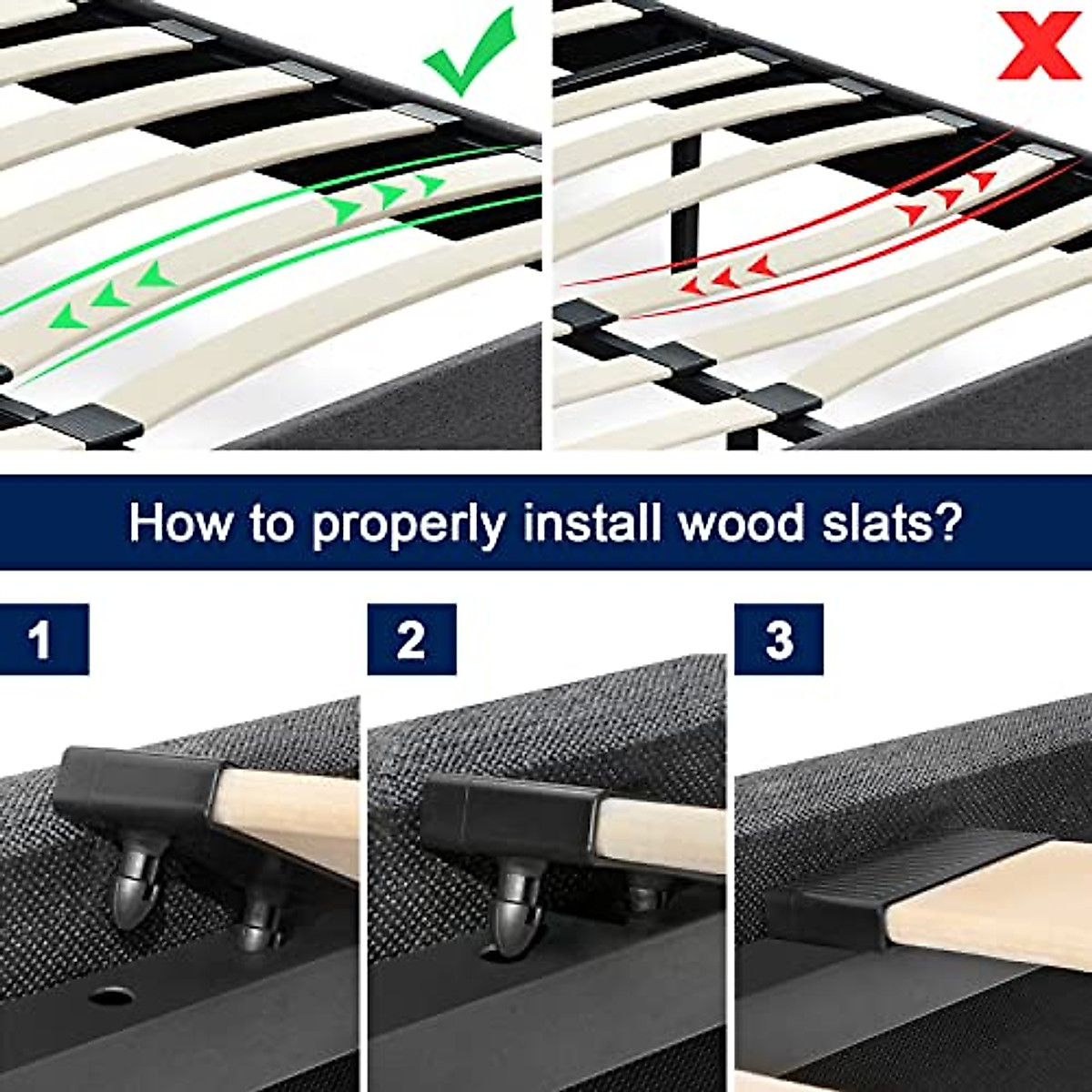 How to properly install wood slats?

1

2

3