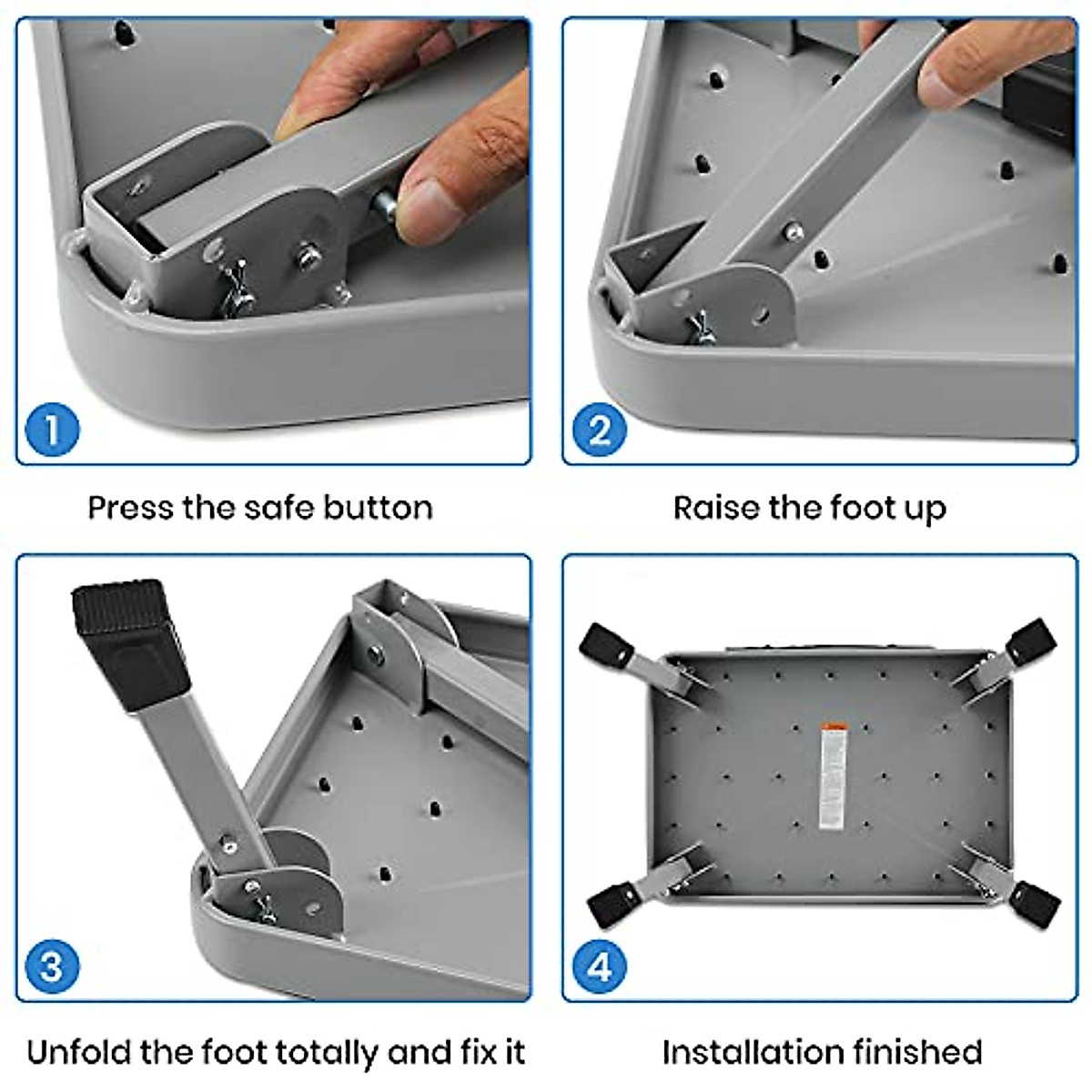 1

Press the safe button

2

Raise the foot up

3

Unfold the foot totally and fix it

4

Installation finished