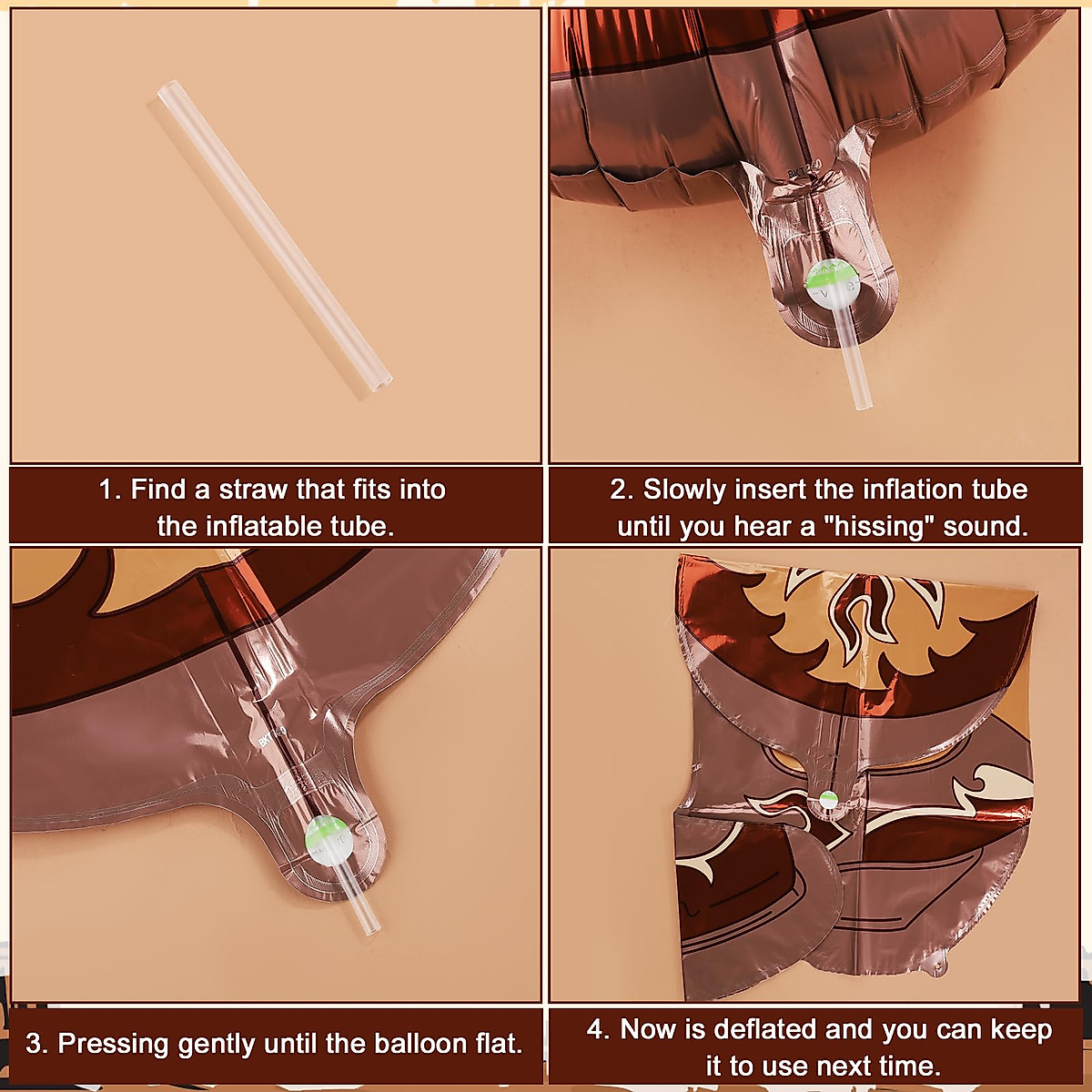 1. Find a straw that fits into the inflatable tube.

2. Slowly insert the inflation tube until you hear a "hissing" sound.

3. Pressing gently until the balloon flat.

4. Now is deflated and you can keep it to use next time.