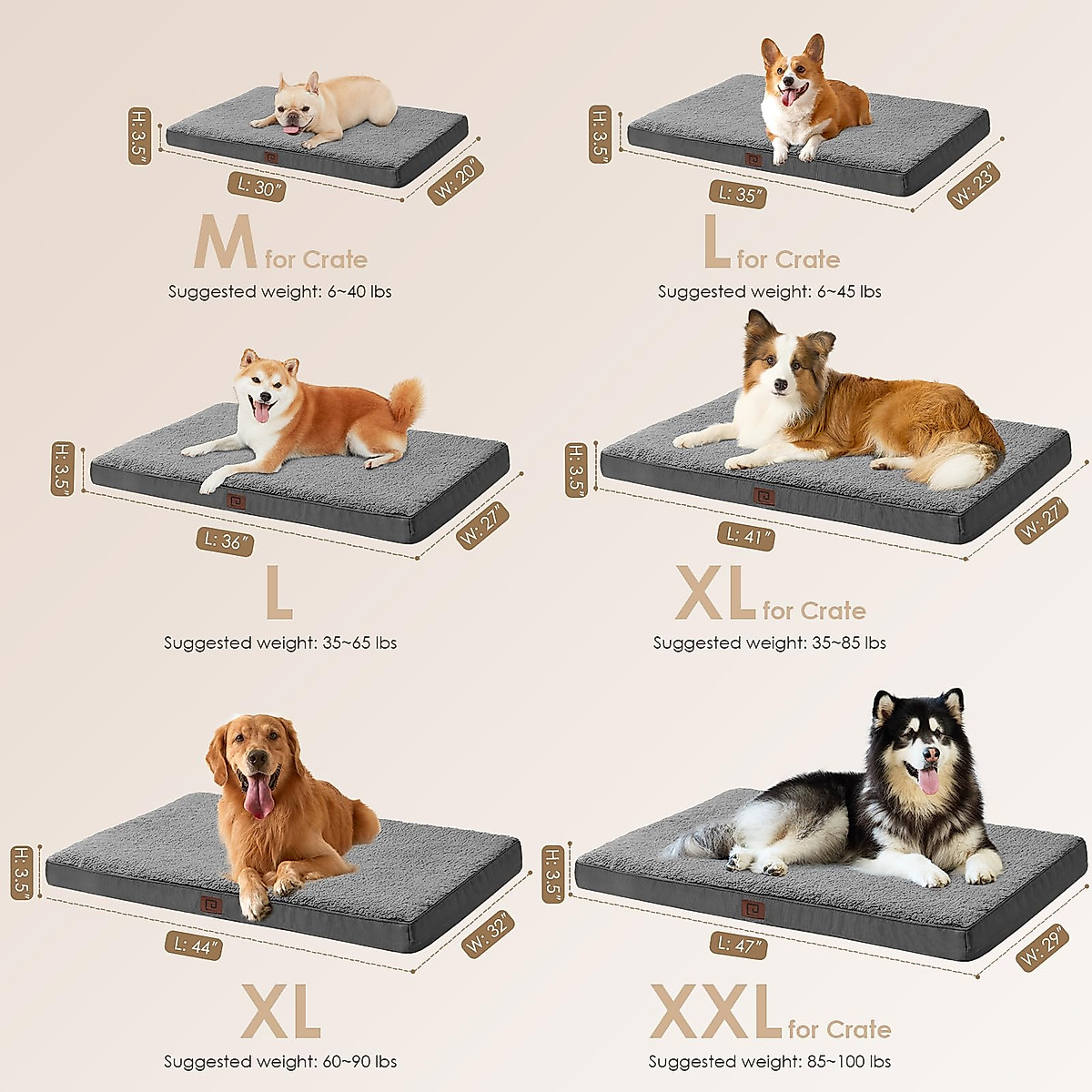 H: 3.5"
L: 30"
W: 20"
M for Crate
Suggested weight: 6~40 lbs

H: 3.5"
L: 35"
W: 23"
L for Crate
Suggested weight: 6~45 lbs

H: 3.5"
L: 36"
W: 27"
L
Suggested weight: 35~65 lbs

H: 3.5"
L: 41"
W: 27"
XL for Crate
Suggested weight: 35~85 lbs

H: 3.5"
L: 44"
W: 32"
XL
Suggested weight: 60~90 lbs

H: 3.5"
L: 47"
W: 29"
XXL for Crate
Suggested weight: 85~100 lbs