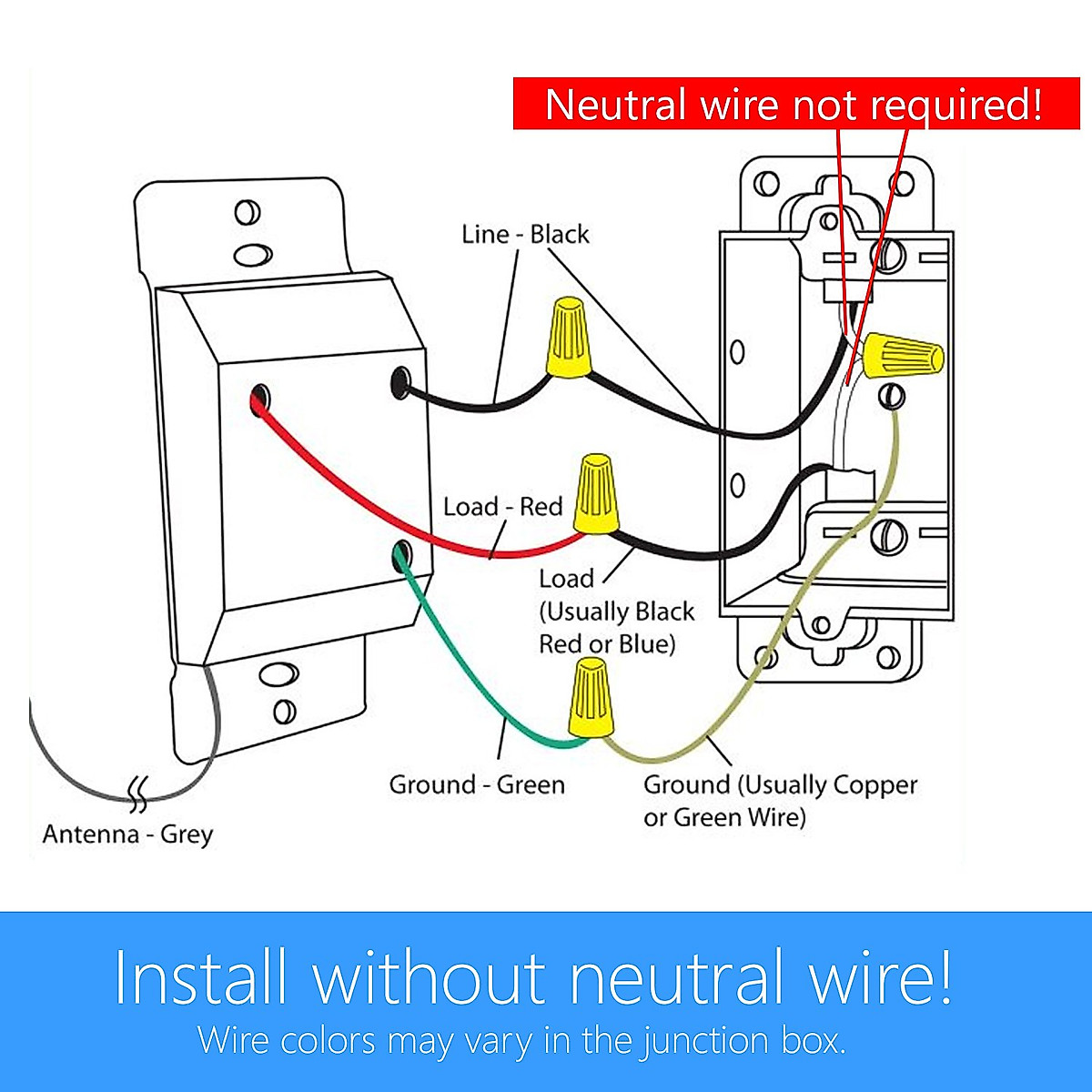 Neutral wire not required!

Line - Black

Load - Red

Load
(Usually Black
Red or Blue)

Ground - Green

Ground (Usually Copper
or Green Wire)

Antenna - Grey

Install without neutral wire!
Wire colors may vary in the junction box.