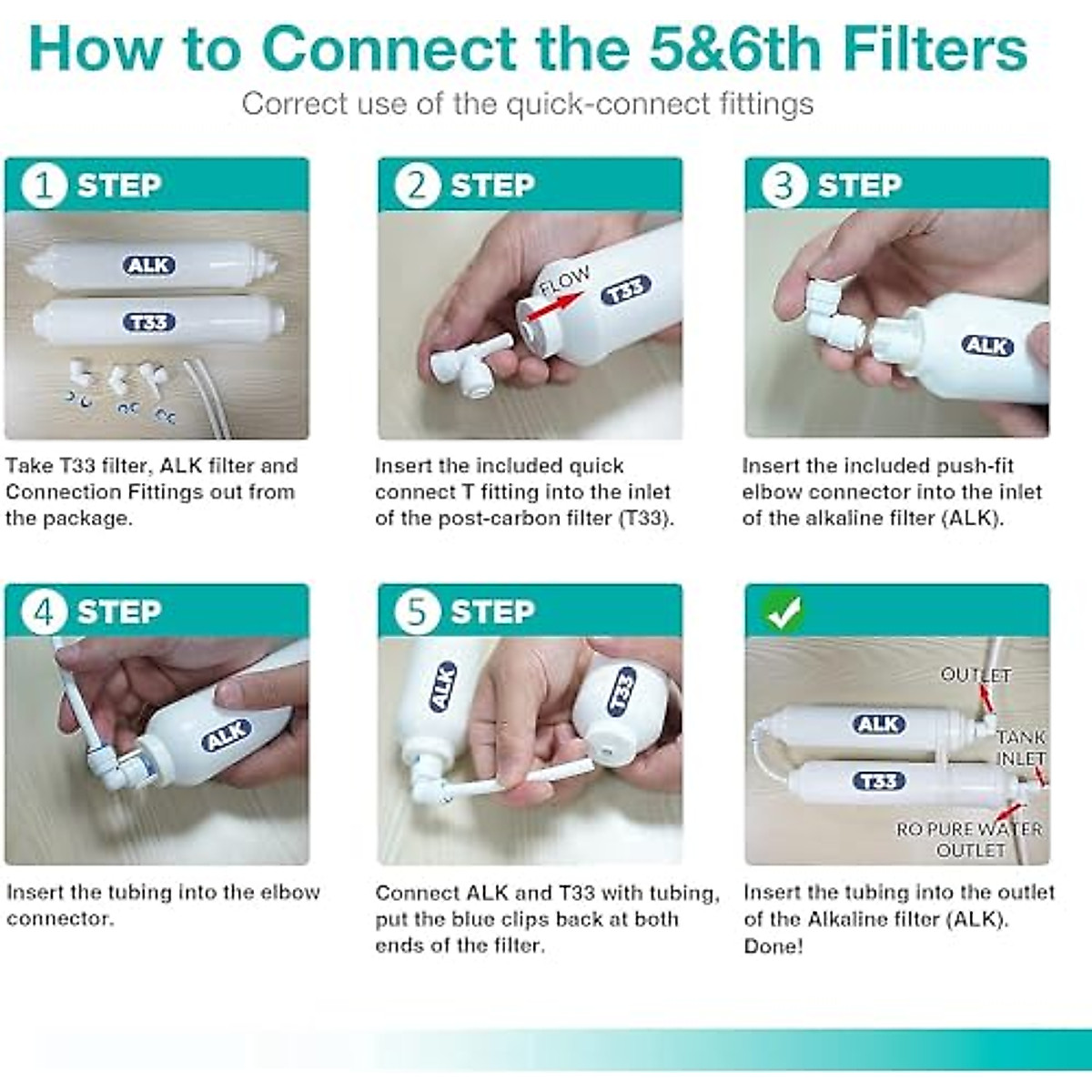 How to Connect the 5&6th Filters

Correct use of the quick-connect fittings

1 STEP

ALK

T33

Take T33 filter, ALK filter and Connection Fittings out from the package.

2 STEP

FLOW

T33

Insert the included quick connect T fitting into the inlet of the post-carbon filter (T33).

3 STEP

ALK

Insert the included push-fit elbow connector into the inlet of the alkaline filter (ALK).

4 STEP

ALK

Insert the tubing into the elbow connector.

5 STEP

ALK

T33

Connect ALK and T33 with tubing, put the blue clips back at both ends of the filter.

OUTLET

ALK

TANK INLET

T33

RO PURE WATER OUTLET

Insert the tubing into the outlet of the Alkaline filter (ALK). Done!