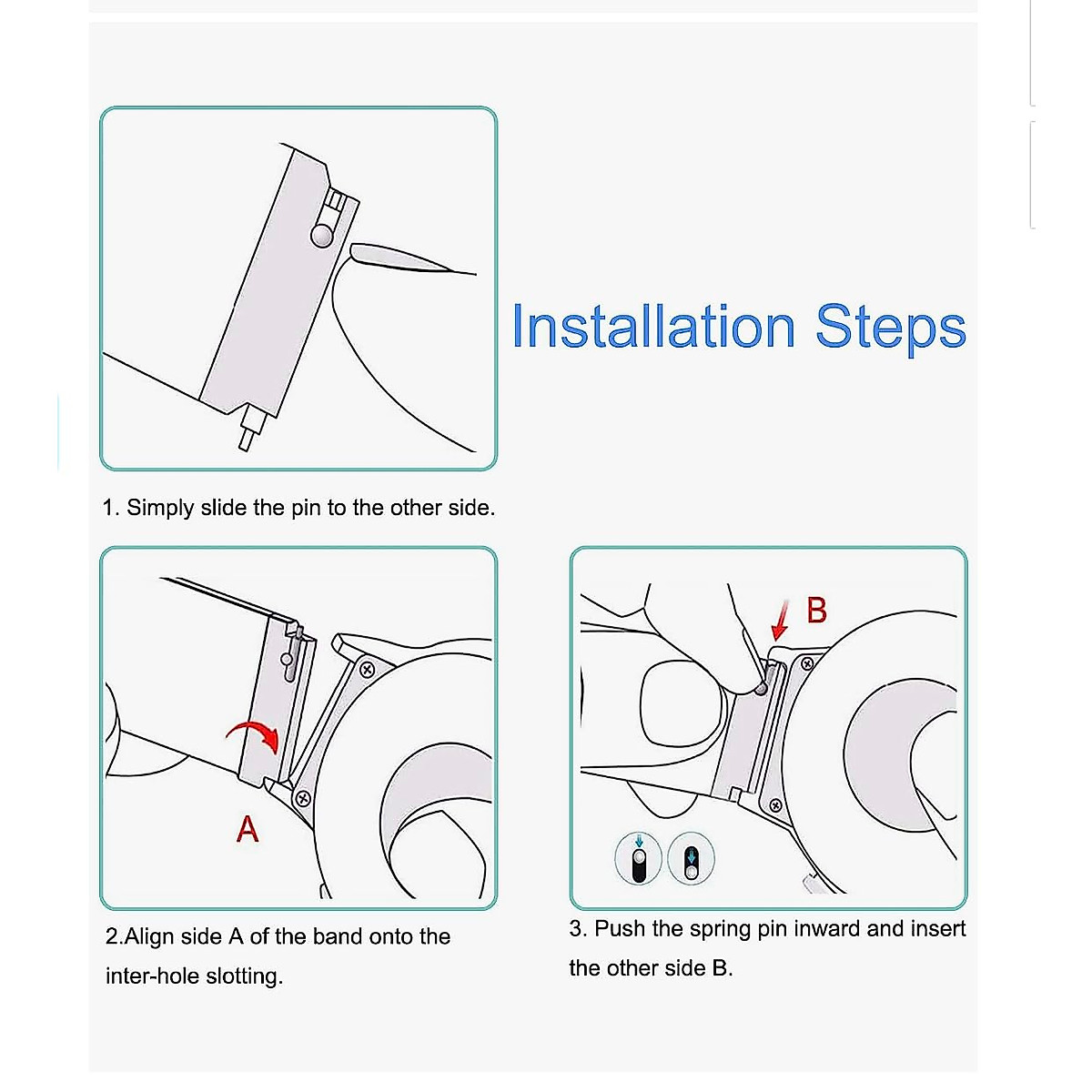 Installation Steps

1. Simply slide the pin to the other side.

A

2.Align side A of the band onto the inter-hole slotting.

B

3. Push the spring pin inward and insert the other side B.