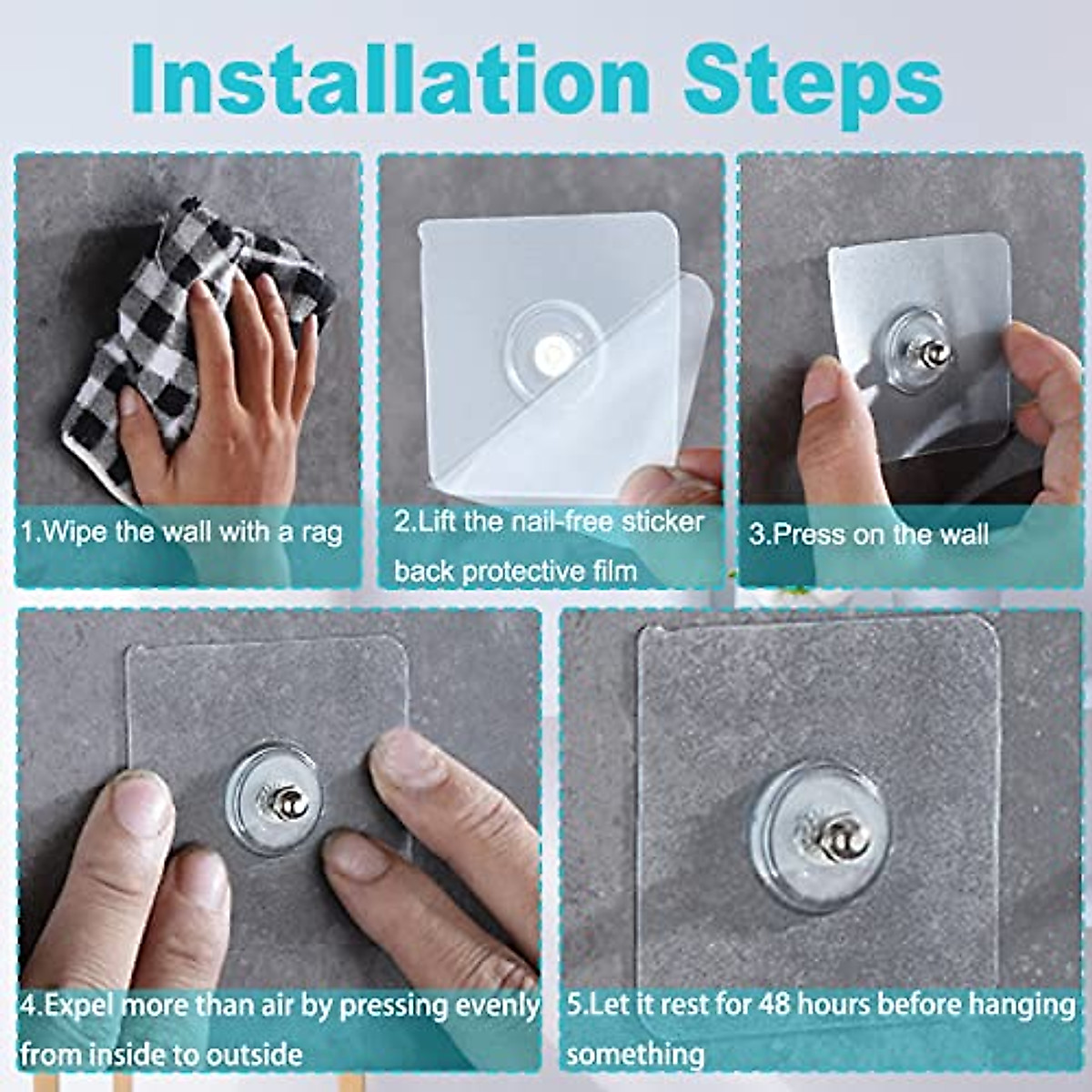 Installation Steps

1.Wipe the wall with a rag

2.Lift the nail-free sticker back protective film

3.Press on the wall

4.Expel more than air by pressing evenly from inside to outside

5.Let it rest for 48 hours before hanging something