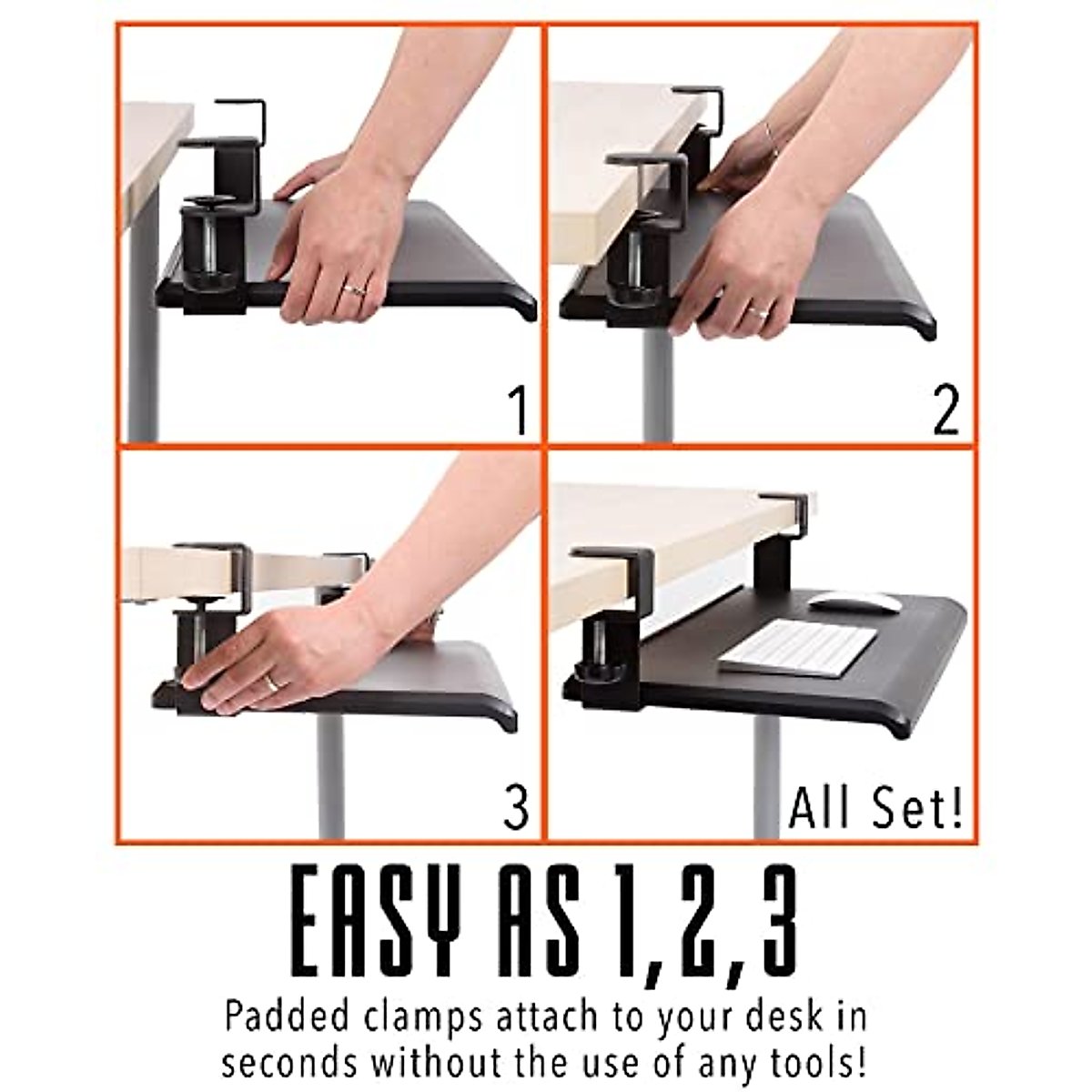 1

2

3

All Set!

EASY AS 1,2,3

Padded clamps attach to your desk in seconds without the use of any tools!