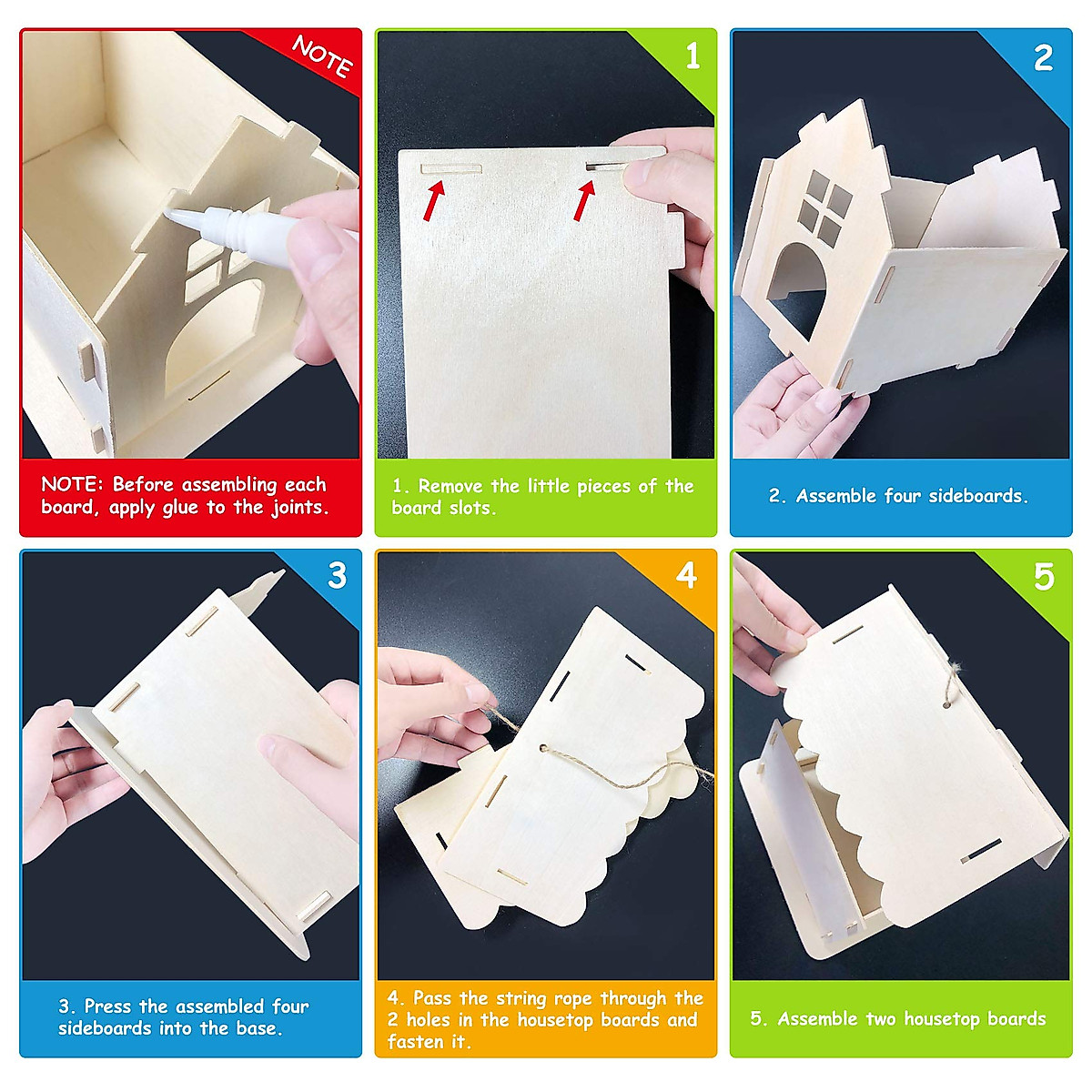 NOTE

NOTE: Before assembling each board, apply glue to the joints.

1

1. Remove the little pieces of the board slots.

2

2. Assemble four sideboards.

3

3. Press the assembled four sideboards into the base.

4

4. Pass the string rope through the 2 holes in the housetop boards and fasten it.

5

5. Assemble two housetop boards