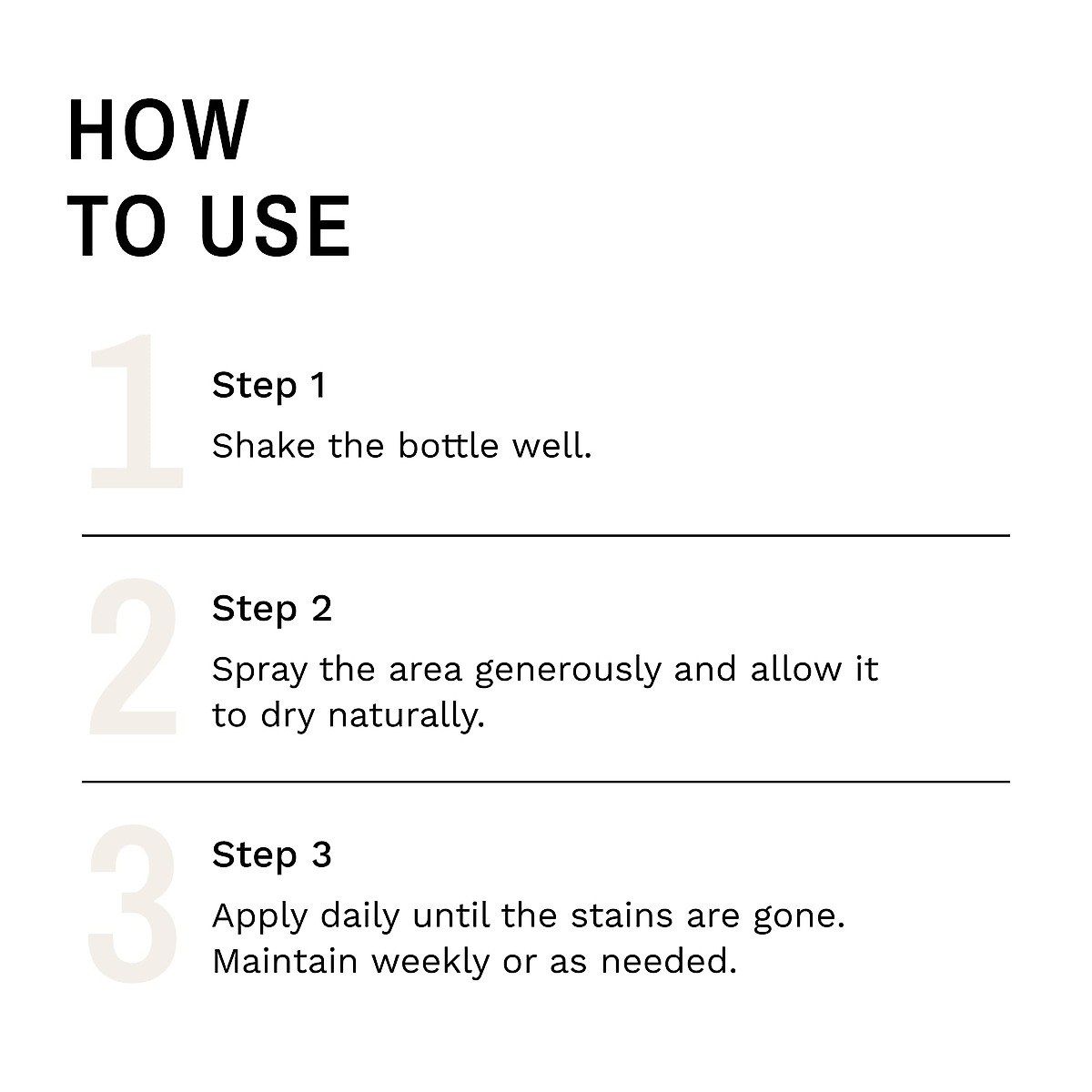 HOW
TO USE

1

Step 1

Shake the bottle well.

2

Step 2

Spray the area generously and allow it to dry naturally.

3

Step 3

Apply daily until the stains are gone. Maintain weekly or as needed.