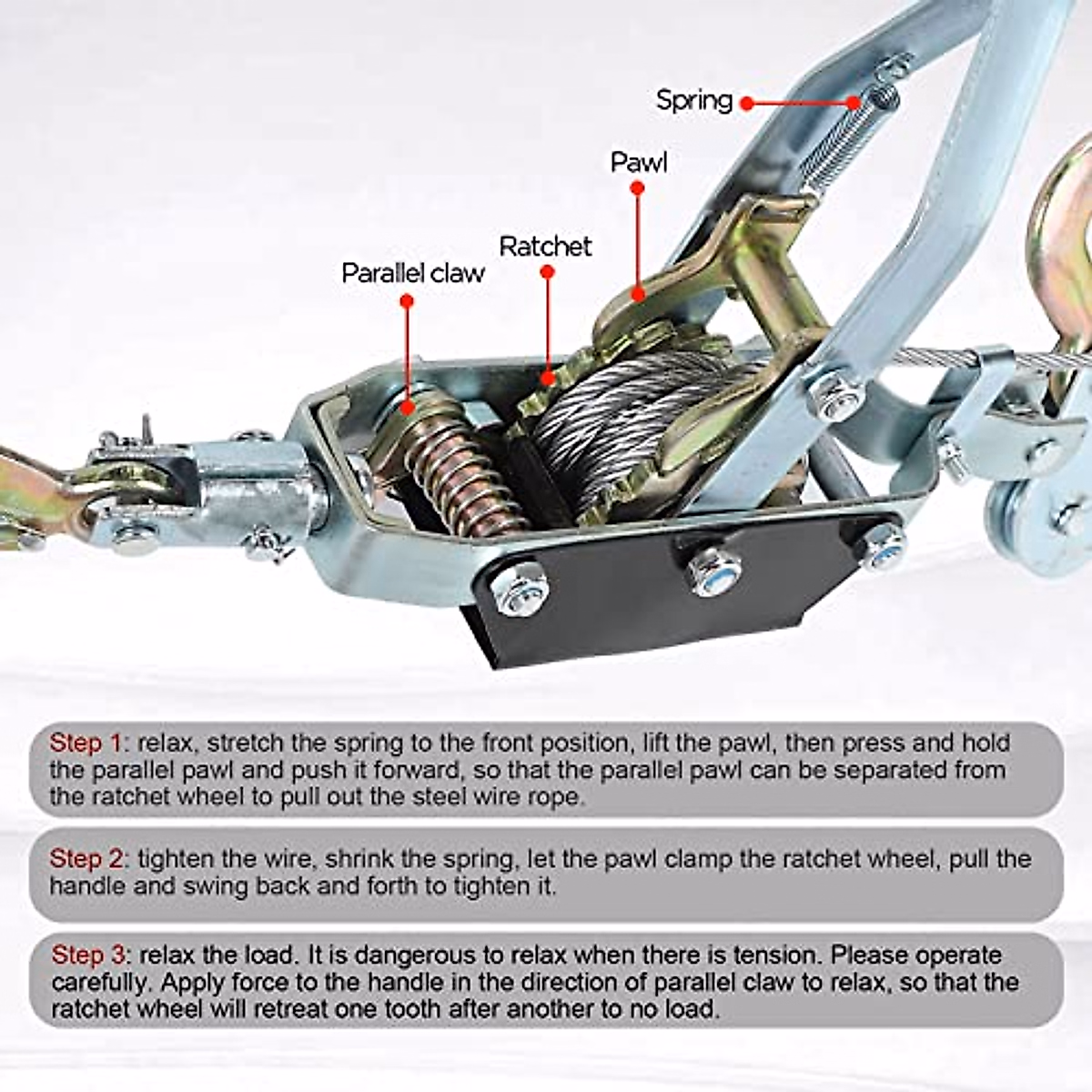 Spring

Pawl

Ratchet

Parallel claw

Step 1: relax, stretch the spring to the front position, lift the pawl, then press and hold the parallel pawl and push it forward, so that the parallel pawl can be separated from the ratchet wheel to pull out the steel wire rope.

Step 2: tighten the wire, shrink the spring, let the pawl clamp the ratchet wheel, pull the handle and swing back and forth to tighten it.

Step 3: relax the load. It is dangerous to relax when there is tension. Please operate carefully. Apply force to the handle in the direction of parallel claw to relax, so that the ratchet wheel will retreat one tooth after another to no load.