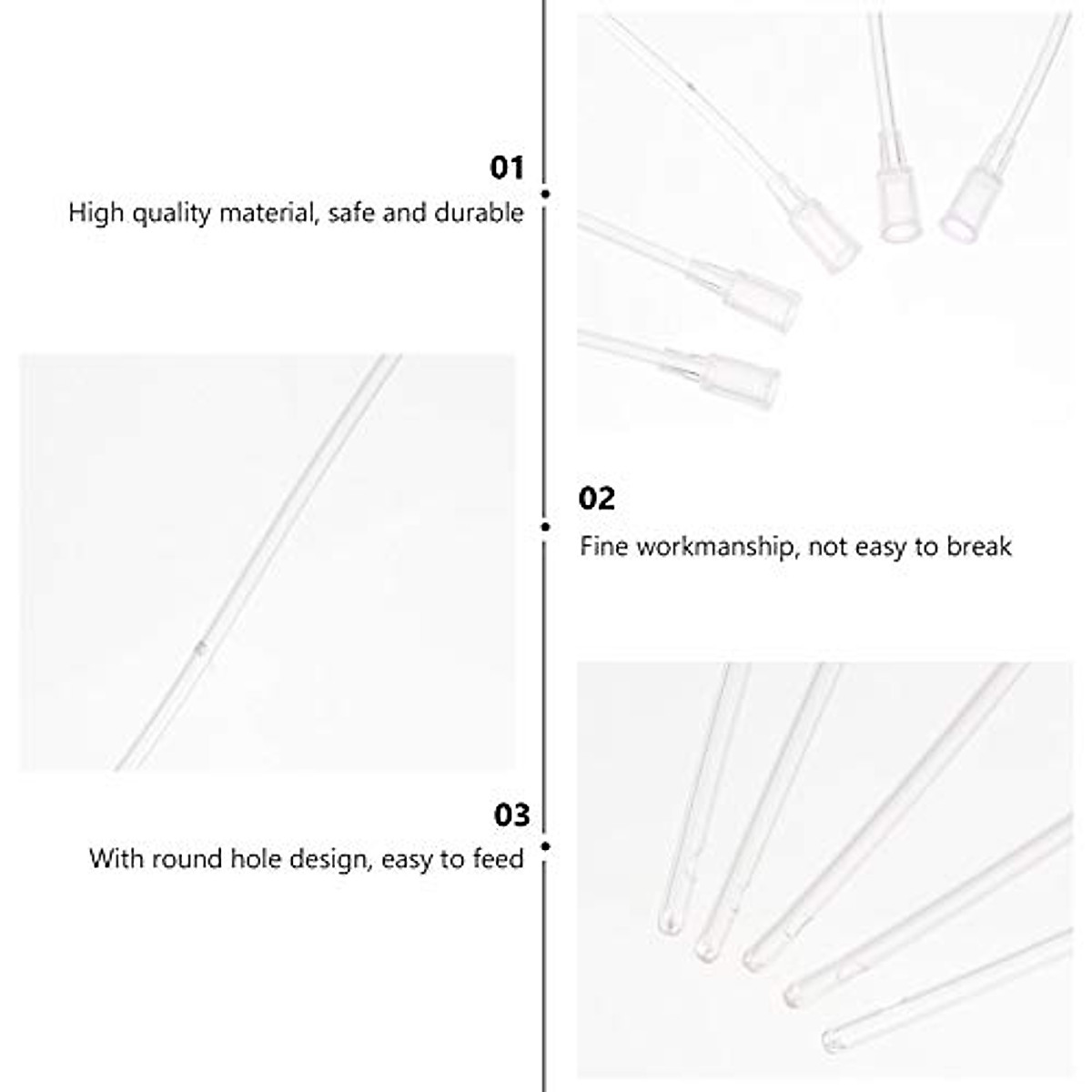 01
High quality material, safe and durable

02
Fine workmanship, not easy to break

03
With round hole design, easy to feed