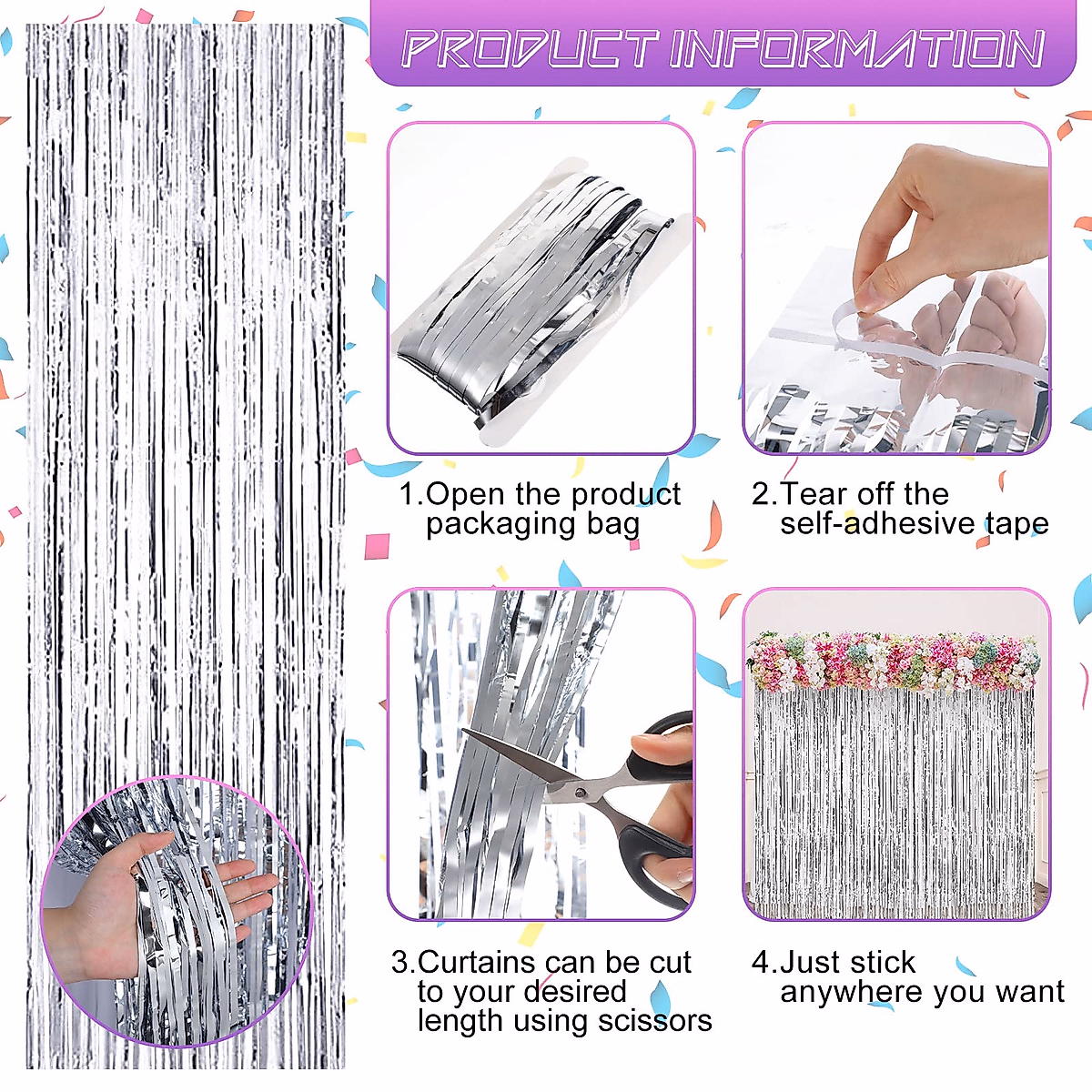 PRODUCT INFORMATION

1.Open the product packaging bag

2.Tear off the self-adhesive tape

3.Curtains can be cut to your desired length using scissors

4.Just stick anywhere you want