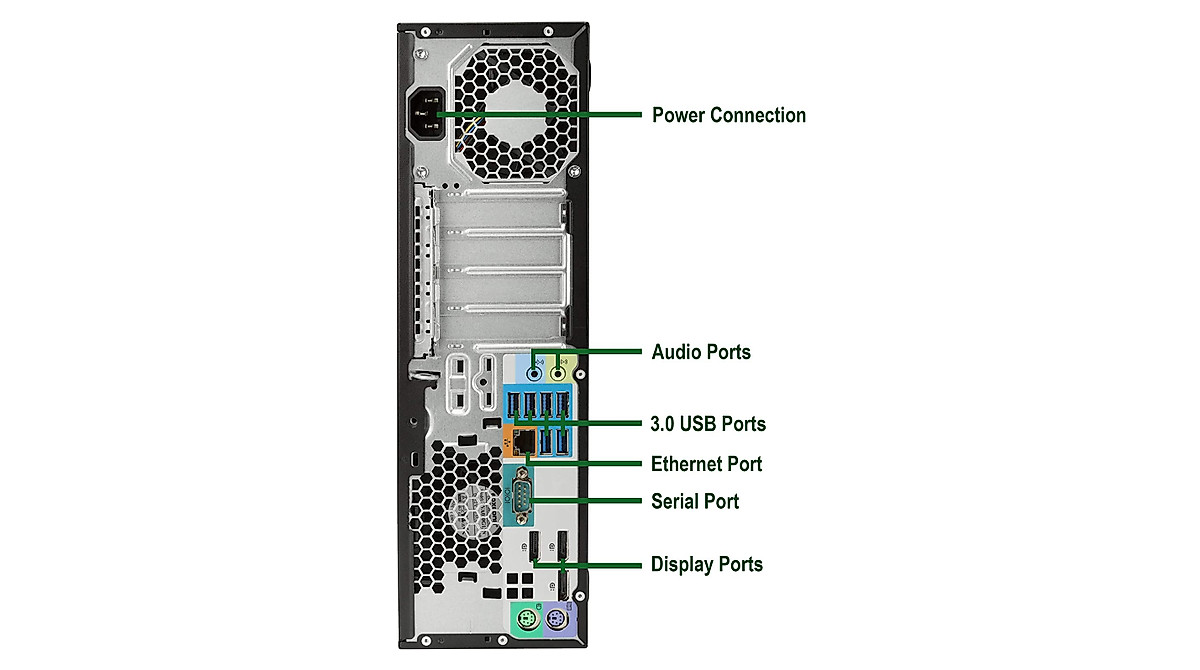 Power Connection

Audio Ports

3.0 USB Ports

Ethernet Port

Serial Port

Display Ports