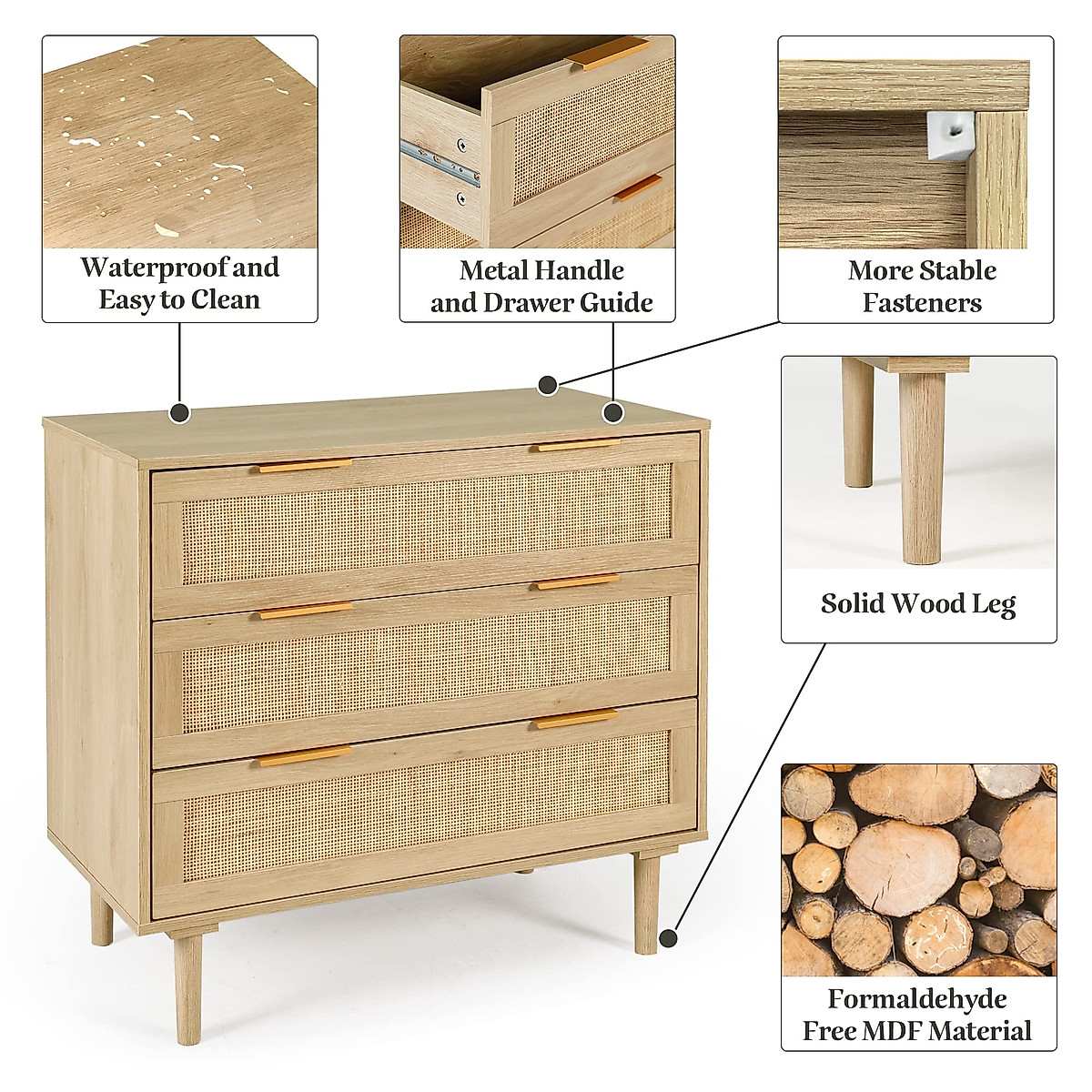 Waterproof and Easy to Clean

Metal Handle and Drawer Guide

More Stable Fasteners

Solid Wood Leg

Formaldehyde Free MDF Material