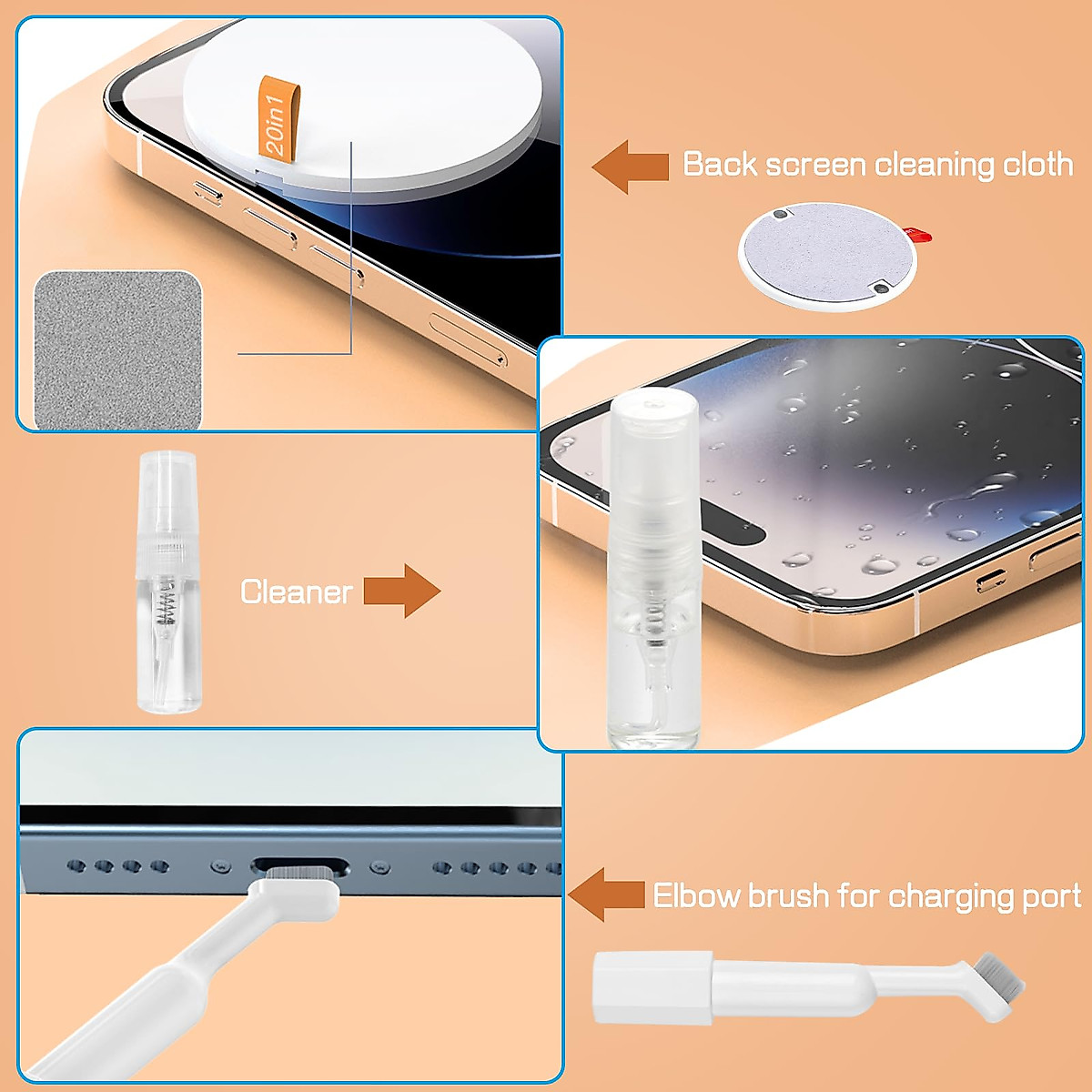 20in1

Back screen cleaning cloth

Cleaner

Elbow brush for charging port