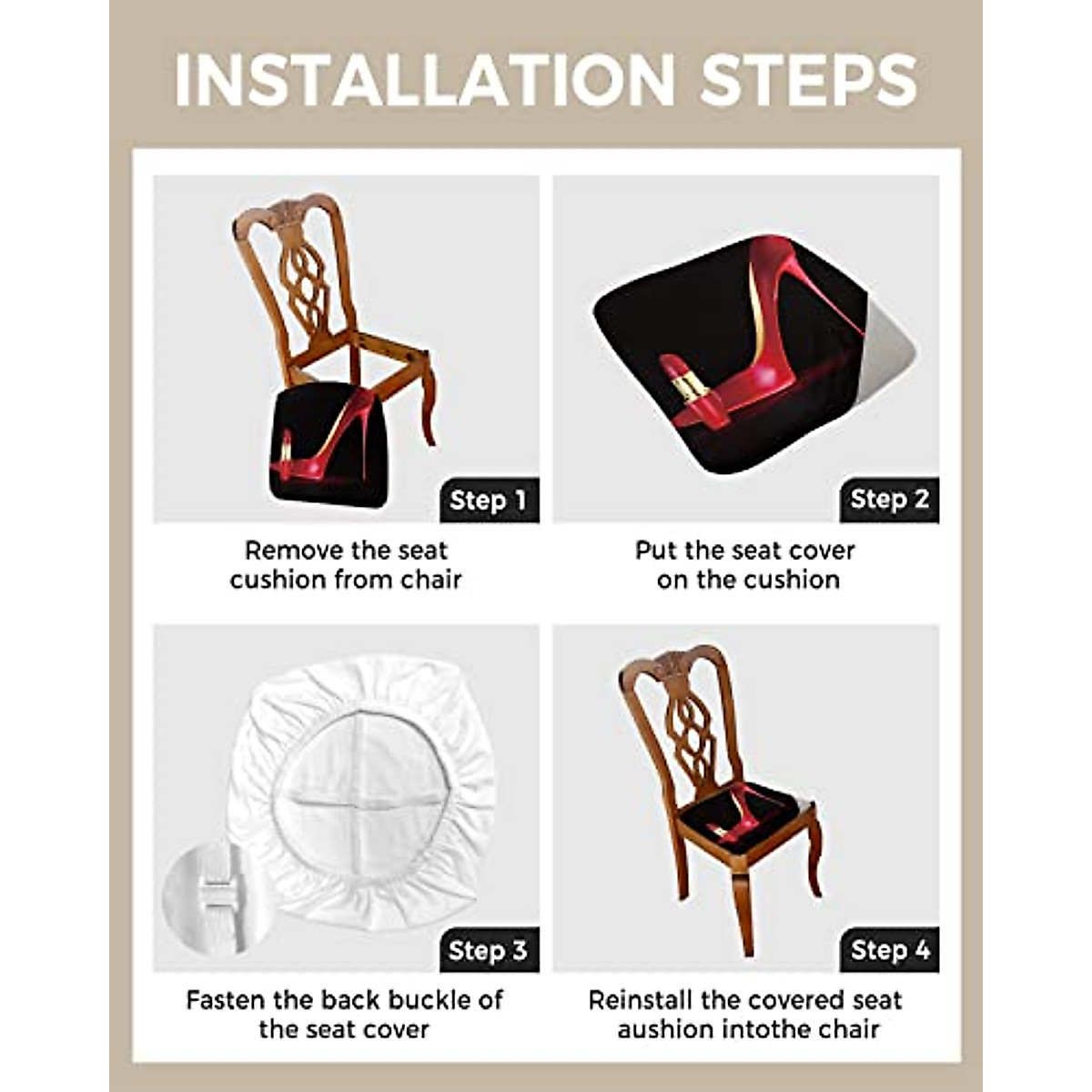 INSTALLATION STEPS

Step 1

Remove the seat cushion from chair

Step 2

Put the seat cover on the cushion

Step 3

Fasten the back buckle of the seat cover

Step 4

Reinstall the covered seat aushion intothe chair