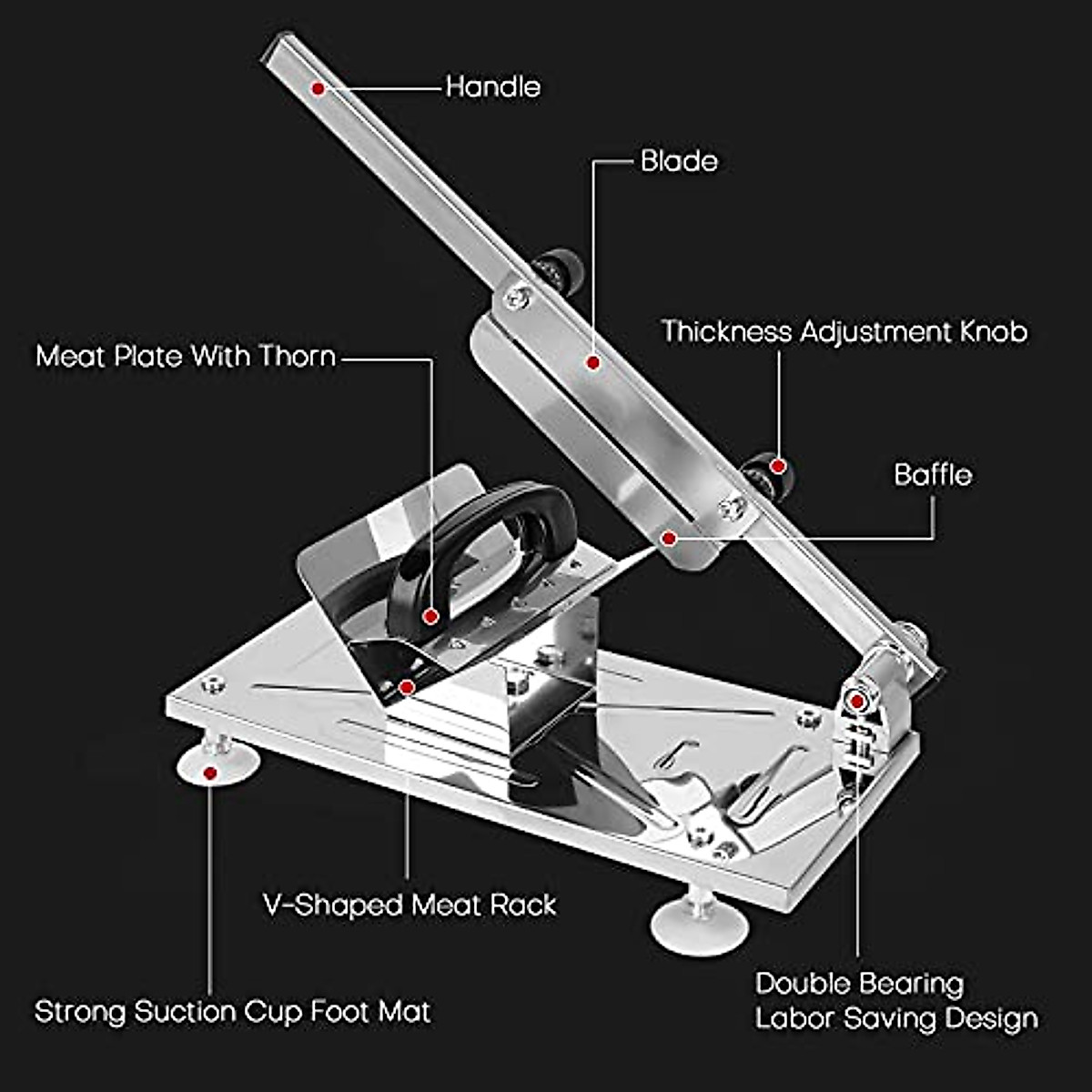 Handle

Blade

Thickness Adjustment Knob

Meat Plate With Thorn

Baffle

V-Shaped Meat Rack

Strong Suction Cup Foot Mat

Double Bearing
Labor Saving Design