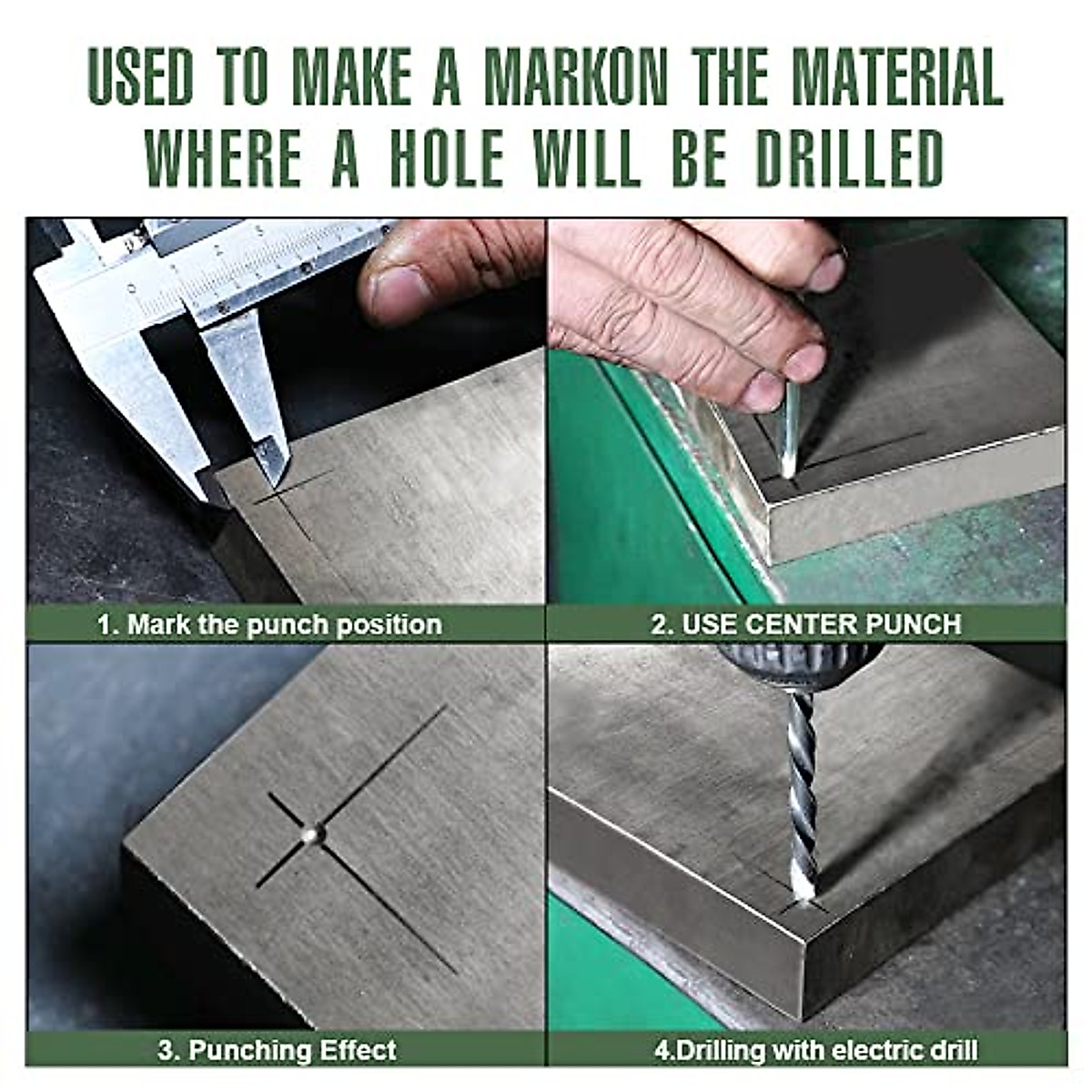 USED TO MAKE A MARKON THE MATERIAL WHERE A HOLE WILL BE DRILLED

1. Mark the punch position

2. USE CENTER PUNCH

3. Punching Effect

4.Drilling with electric drill