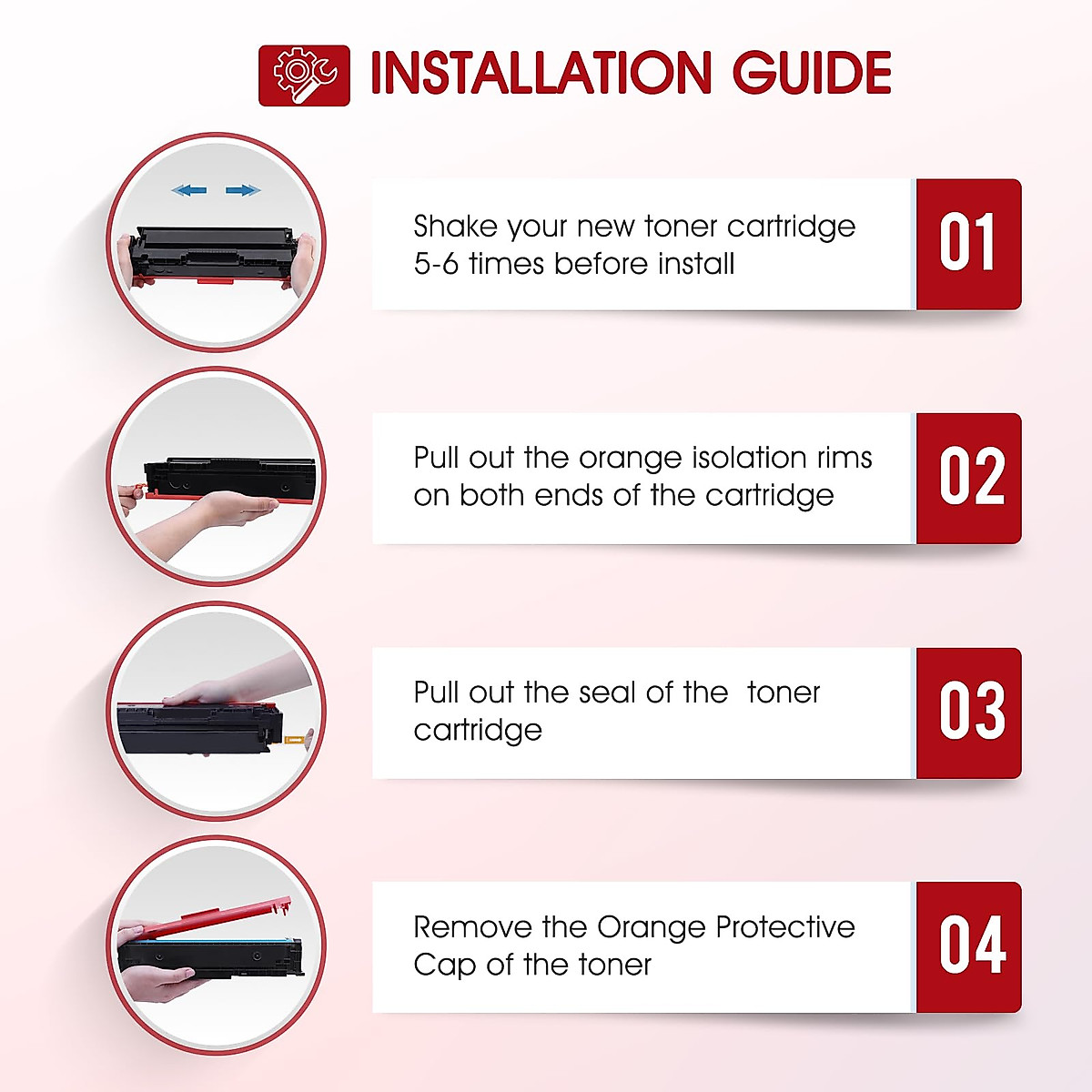 INSTALLATION GUIDE

Shake your new toner cartridge 5-6 times before install

01

Pull out the orange isolation rims on both ends of the cartridge

02

Pull out the seal of the toner cartridge

03

Remove the Orange Protective Cap of the toner

04