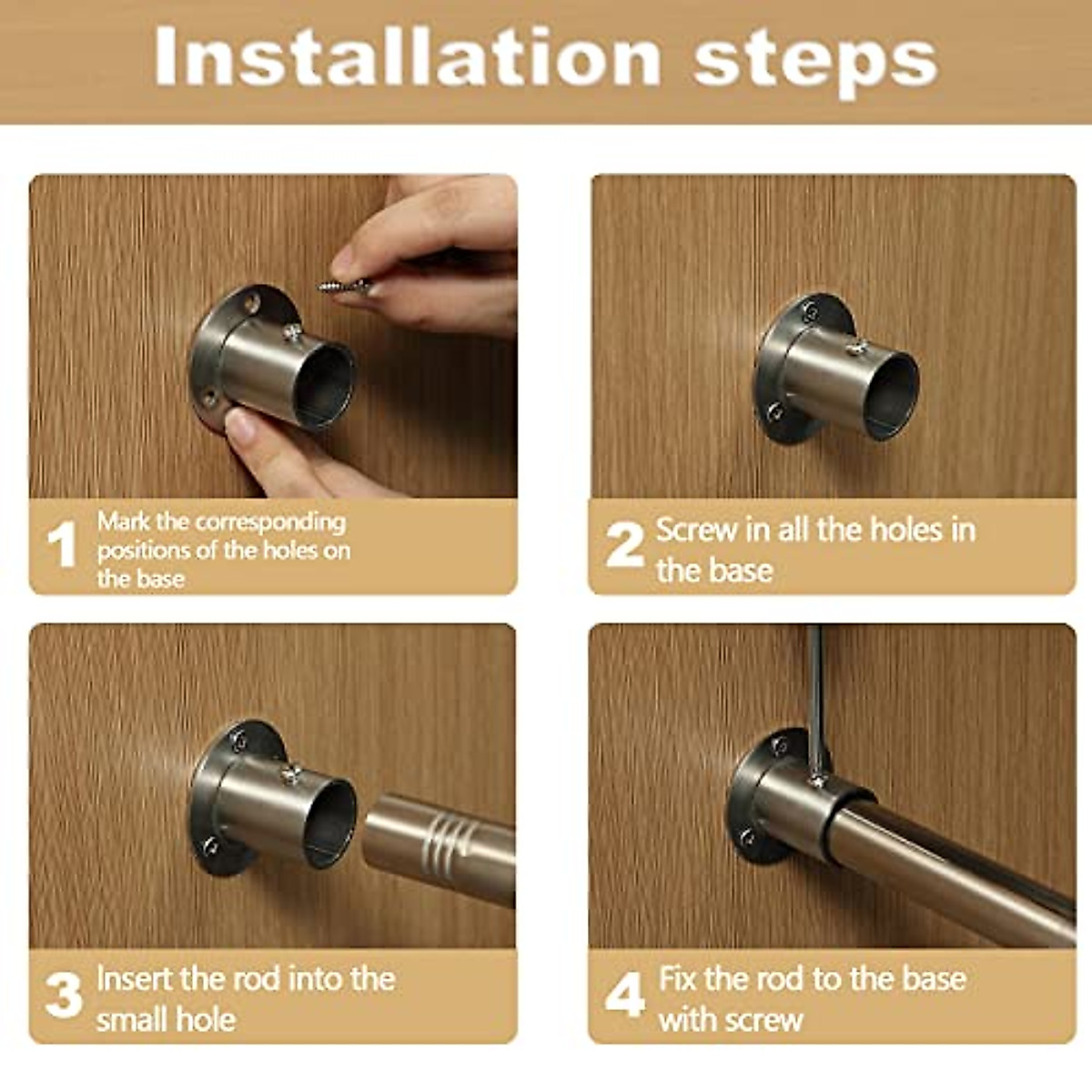 Installation steps

1 Mark the corresponding positions of the holes on the base

2 Screw in all the holes in the base

3 Insert the rod into the small hole

4 Fix the rod to the base with screw