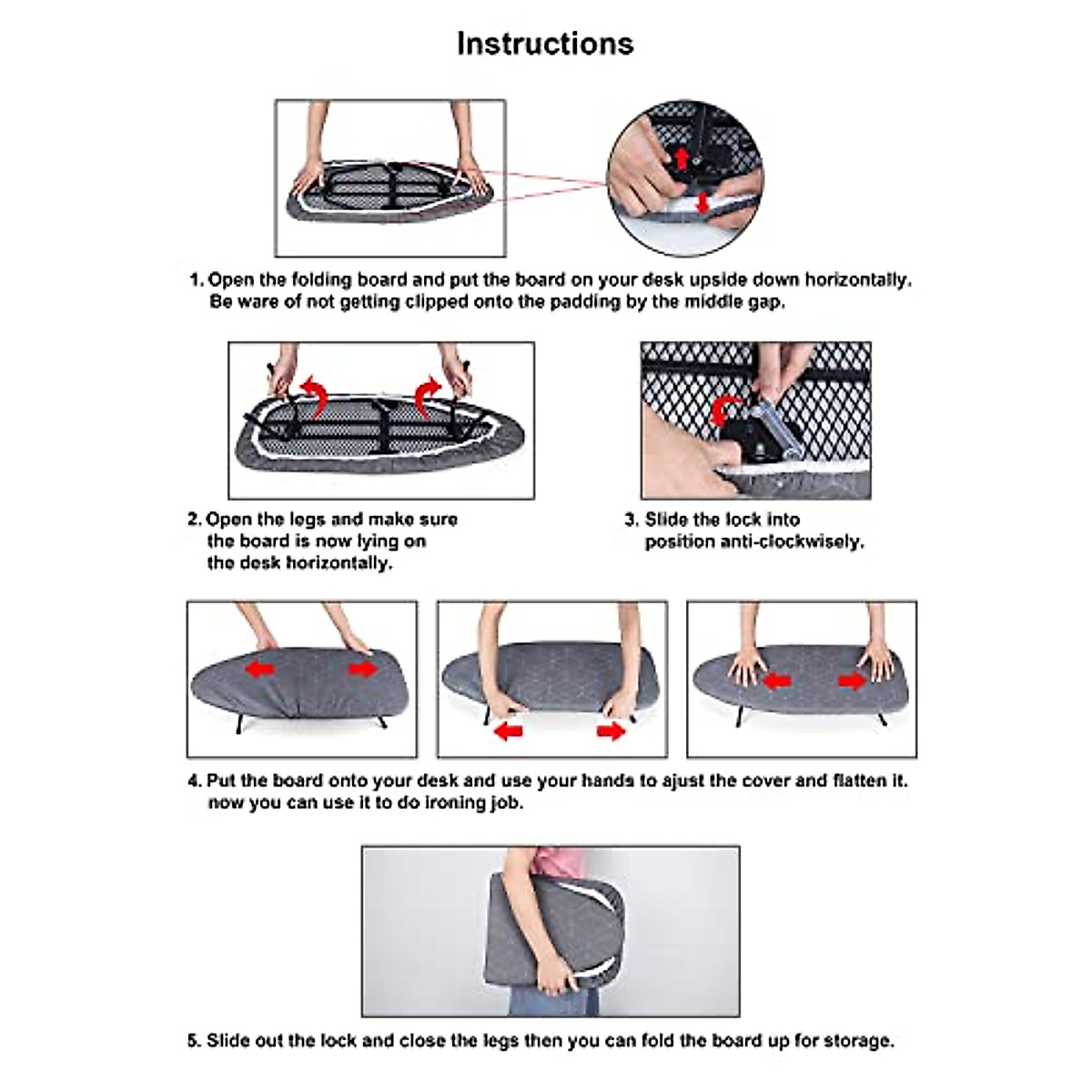 Instructions

1. Open the folding board and put the board on your desk upside down horizontally. Be ware of not getting clipped onto the padding by the middle gap.

2. Open the legs and make sure the board is now lying on the desk horizontally.

3. Slide the lock into position anti-clockwisely.

4. Put the board onto your desk and use your hands to ajust the cover and flatten it. now you can use it to do ironing job.

5. Slide out the lock and close the legs then you can fold the board up for storage.