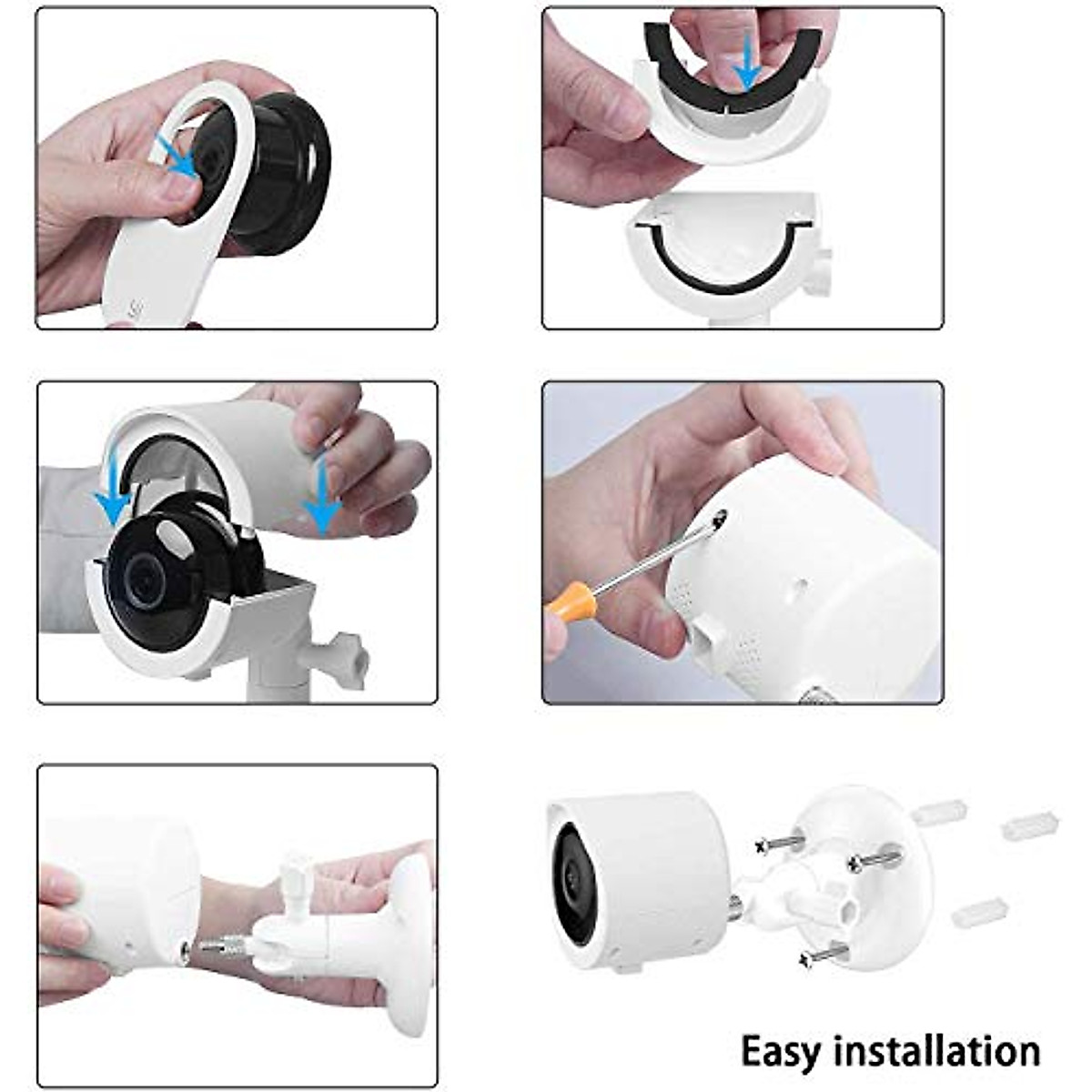 Easy installation