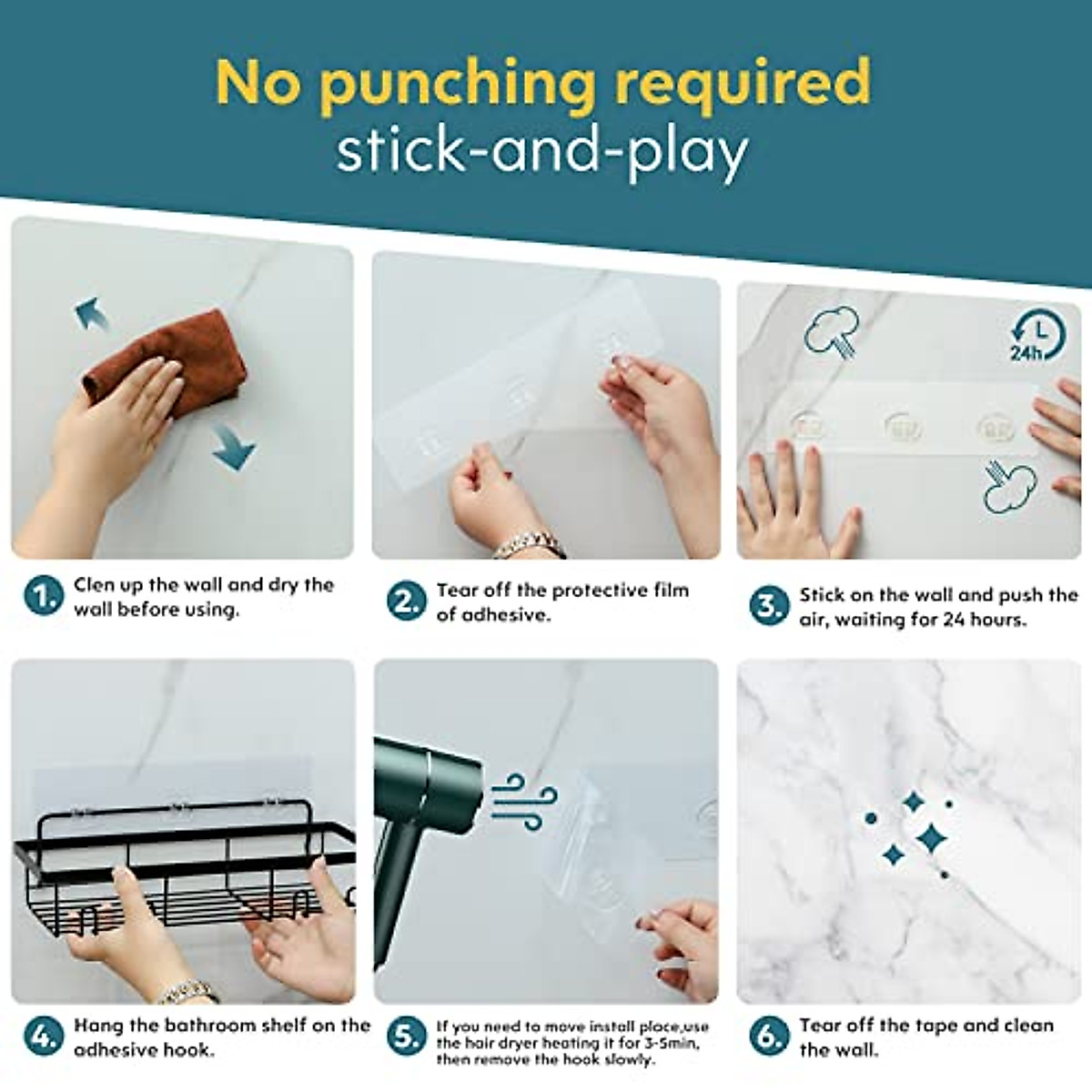 No punching required
stick-and-play

24h

1. Clen up the wall and dry the wall before using.

2. Tear off the protective film of adhesive.

3. Stick on the wall and push the air, waiting for 24 hours.

4. Hang the bathroom shelf on the adhesive hook.

5. If you need to move install place,use the hair dryer heating it for 3-5min, then remove the hook slowly.

6. Tear off the tape and clean the wall.