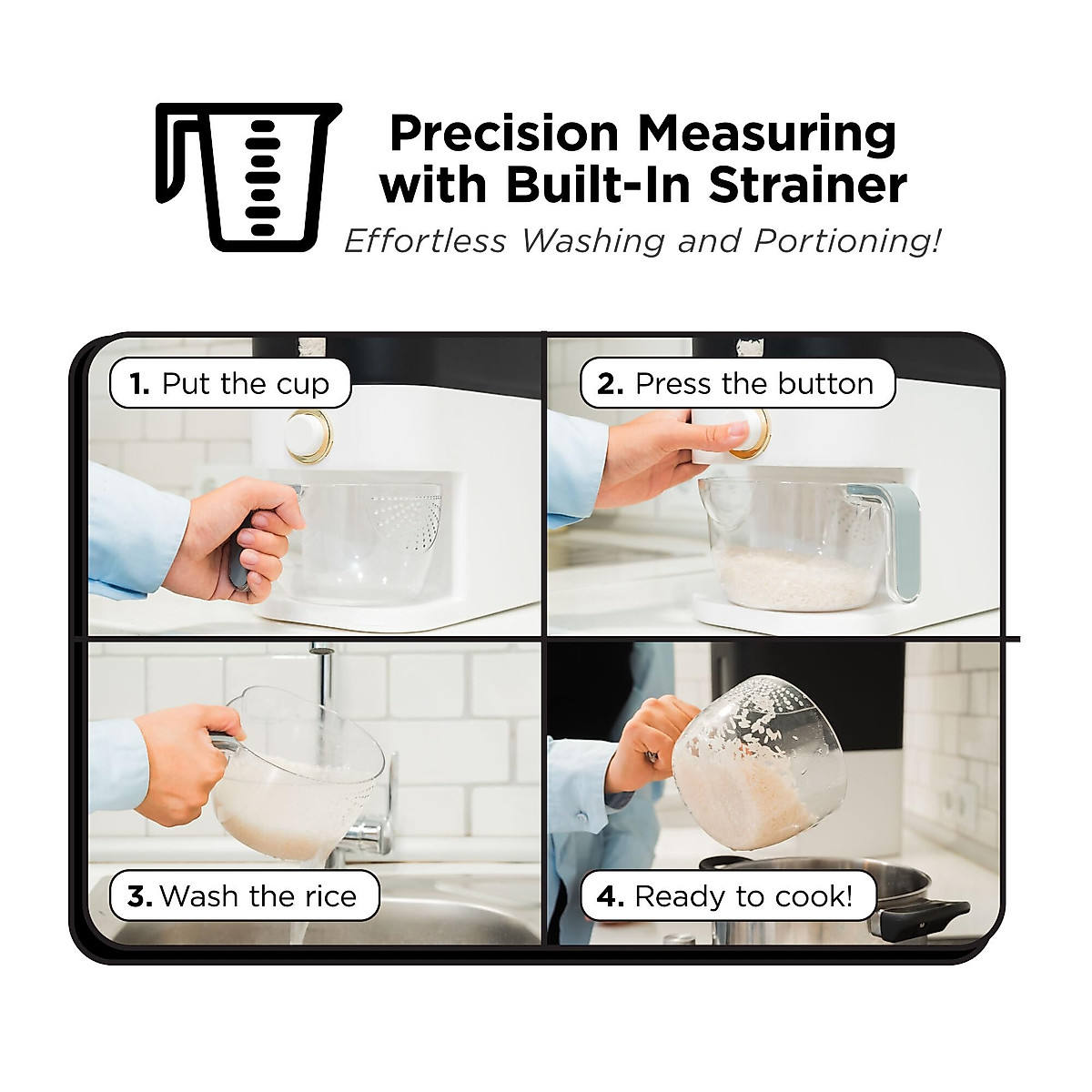 Precision Measuring with Built-In Strainer

Effortless Washing and Portioning!

1. Put the cup

2. Press the button

3. Wash the rice

4. Ready to cook!