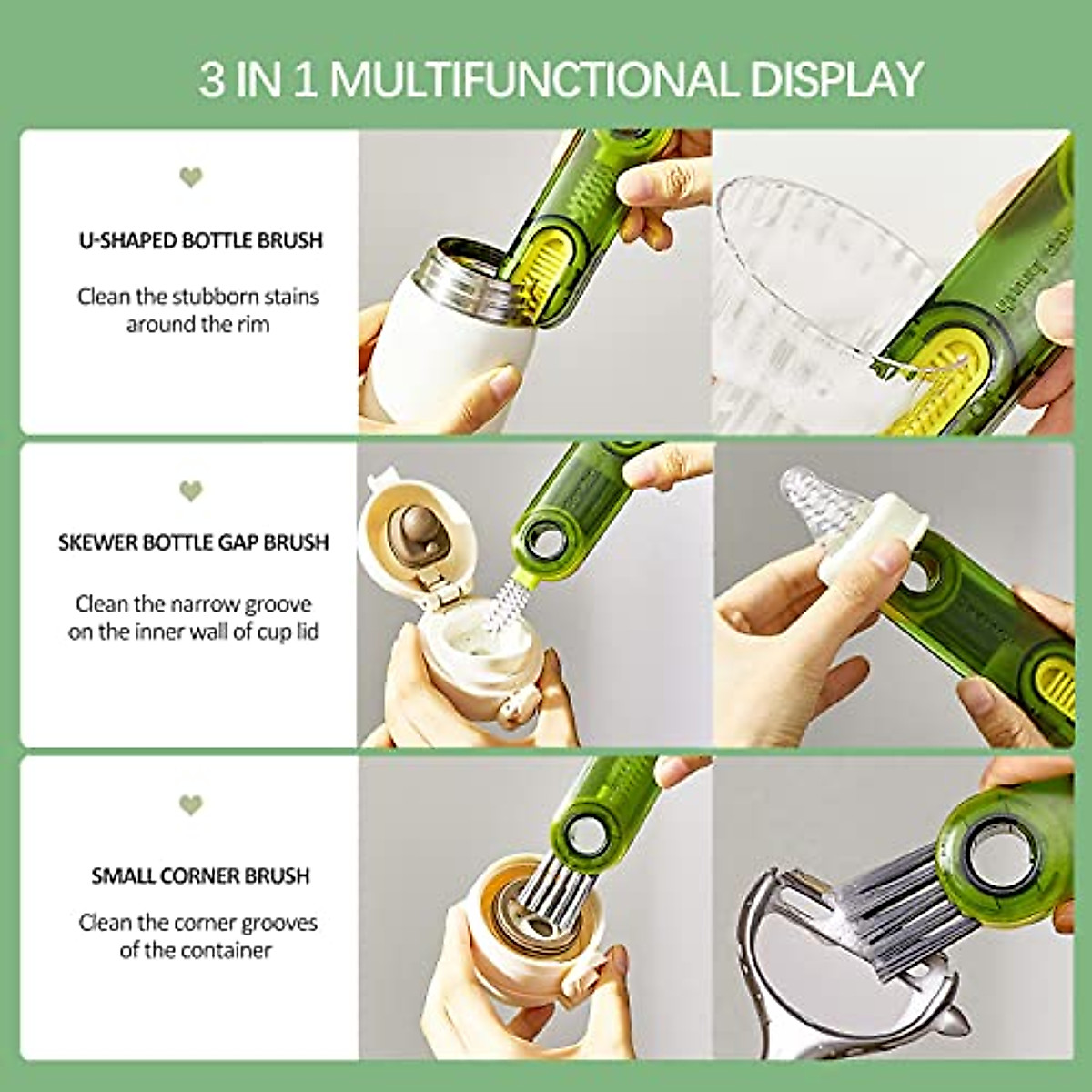 3 IN 1 MULTIFUNCTIONAL DISPLAY

U-SHAPED BOTTLE BRUSH

Clean the stubborn stains around the rim

SKEWER BOTTLE GAP BRUSH

Clean the narrow groove on the inner wall of cup lid

SMALL CORNER BRUSH

Clean the corner grooves of the container