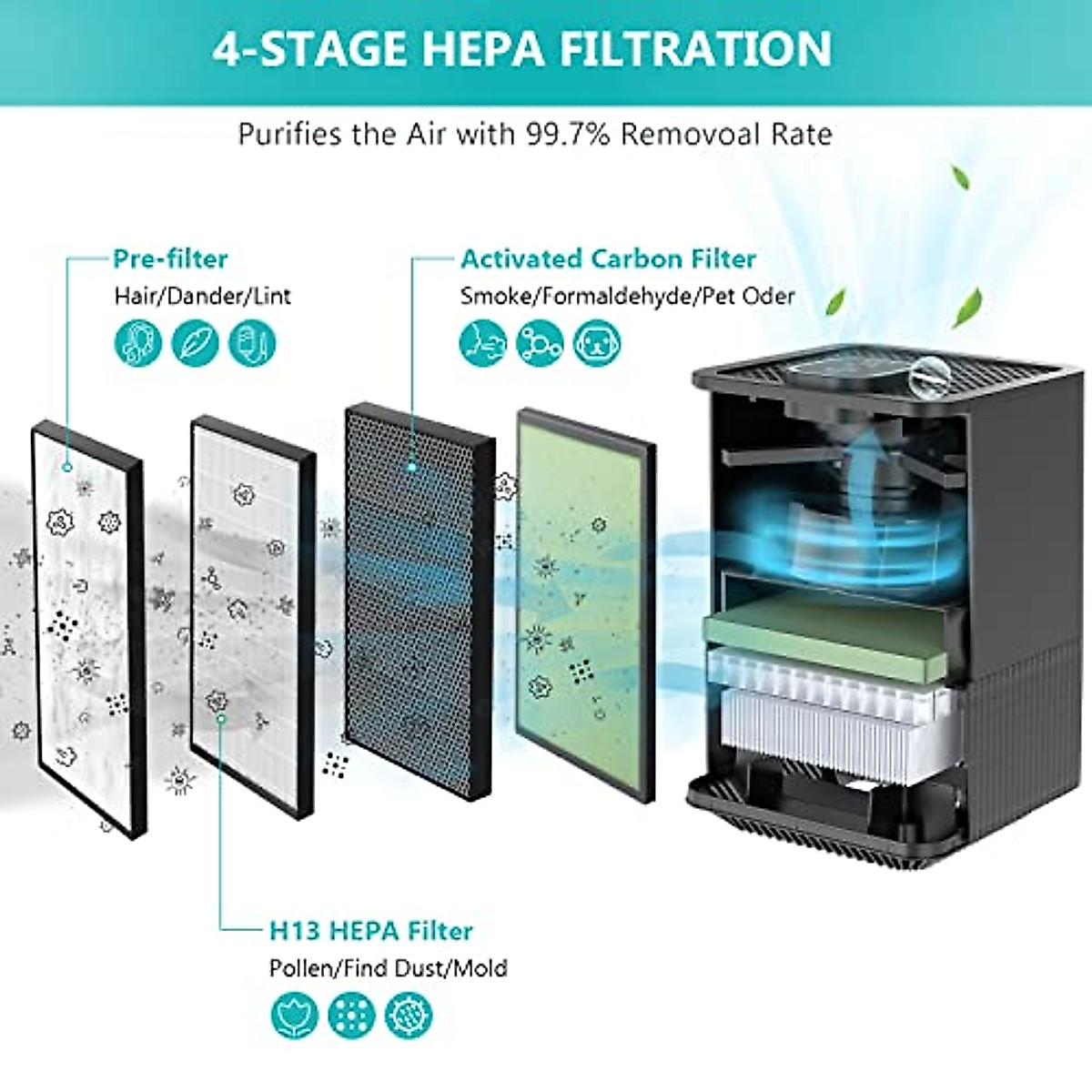 4-STAGE HEPA FILTRATION

Purifies the Air with 99.7% Removoal Rate

Pre-filter
Hair/Dander/Lint

Activated Carbon Filter
Smoke/Formaldehyde/Pet Oder

H13 HEPA Filter
Pollen/Find Dust/Mold