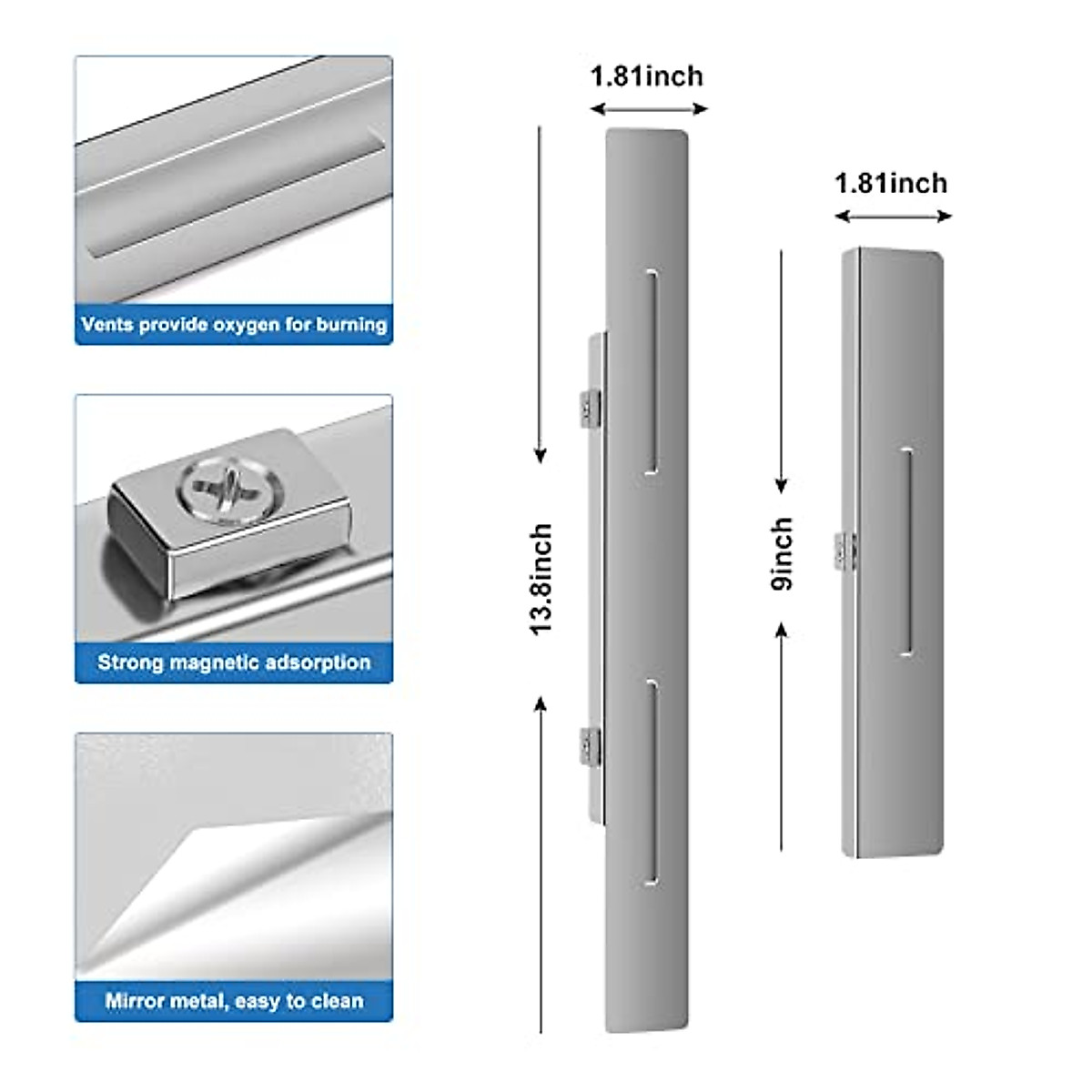 Vents provide oxygen for burning

Strong magnetic adsorption

Mirror metal, easy to clean

1.81inch

13.8inch

1.81inch

9inch