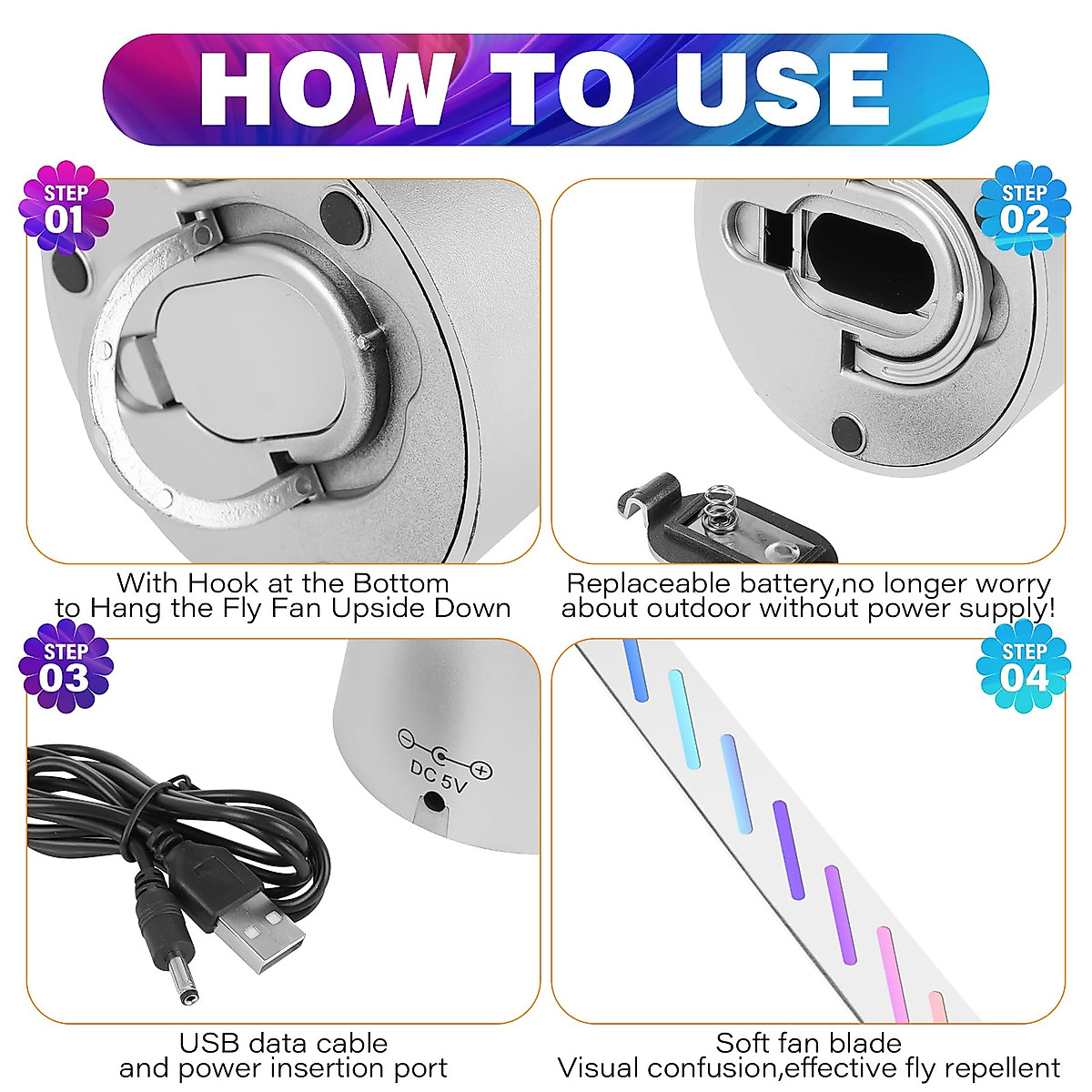 HOW TO USE

STEP 01

With Hook at the Bottom to Hang the Fly Fan Upside Down

STEP 02

Replaceable battery,no longer worry about outdoor without power supply!

STEP 03

DC 5V

USB data cable and power insertion port

STEP 04

Soft fan blade
Visual confusion,effective fly repellent