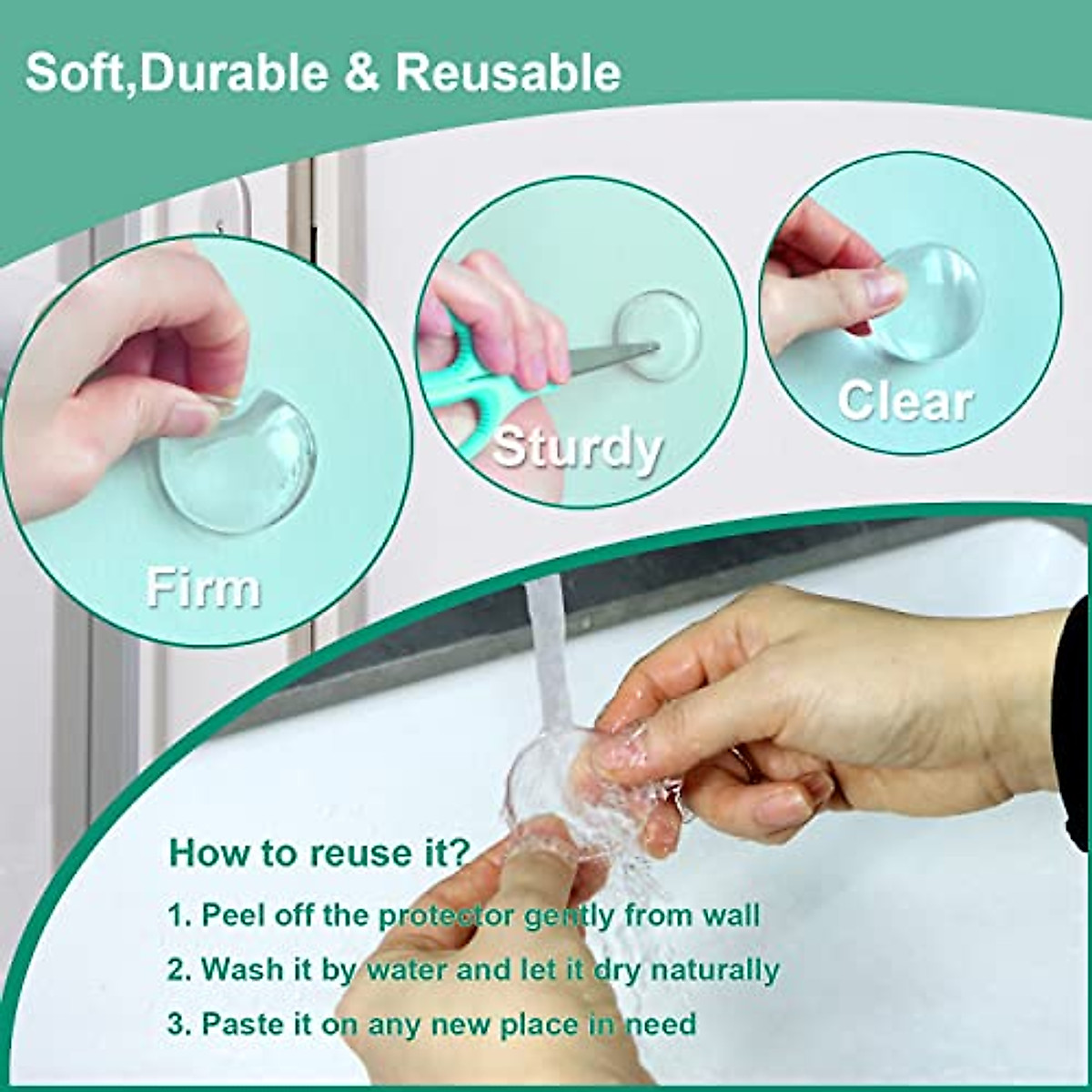 Soft,Durable & Reusable

Firm

Sturdy

Clear

How to reuse it?

1. Peel off the protector gently from wall

2. Wash it by water and let it dry naturally

3. Paste it on any new place in need