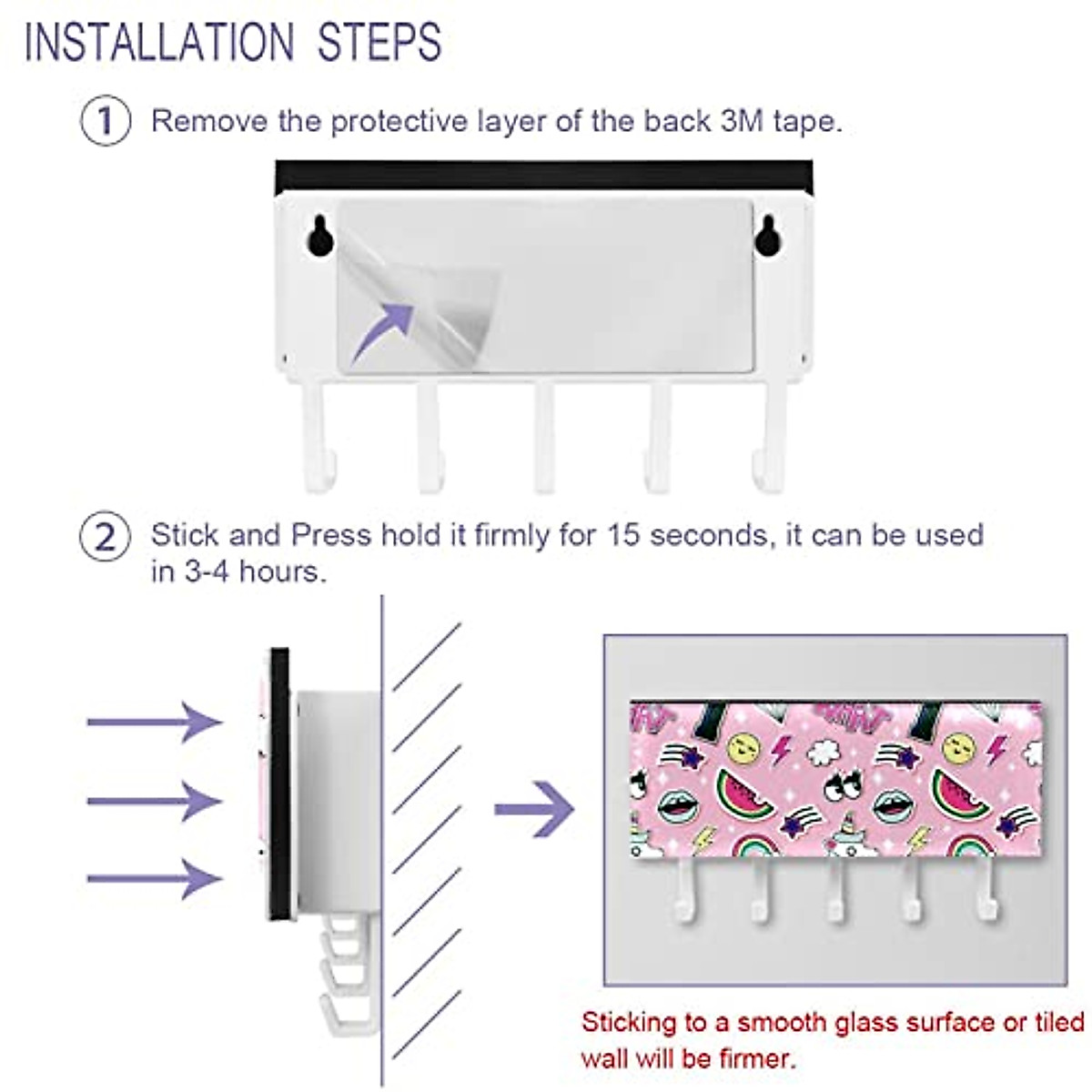 INSTALLATION STEPS

1 Remove the protective layer of the back 3M tape.

2 Stick and Press hold it firmly for 15 seconds, it can be used in 3-4 hours.

Sticking to a smooth glass surface or tiled wall will be firmer.