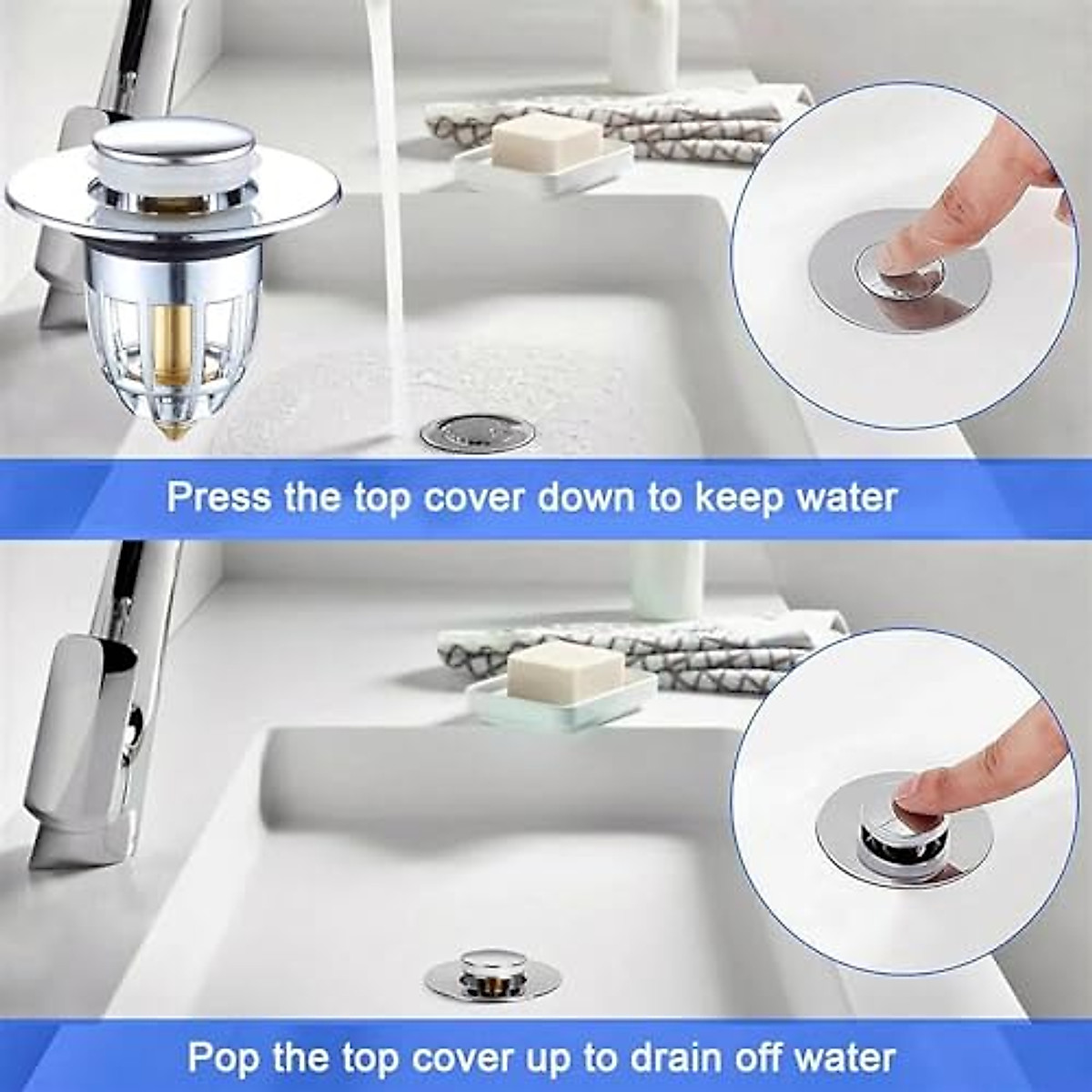 Press the top cover down to keep water

Pop the top cover up to drain off water