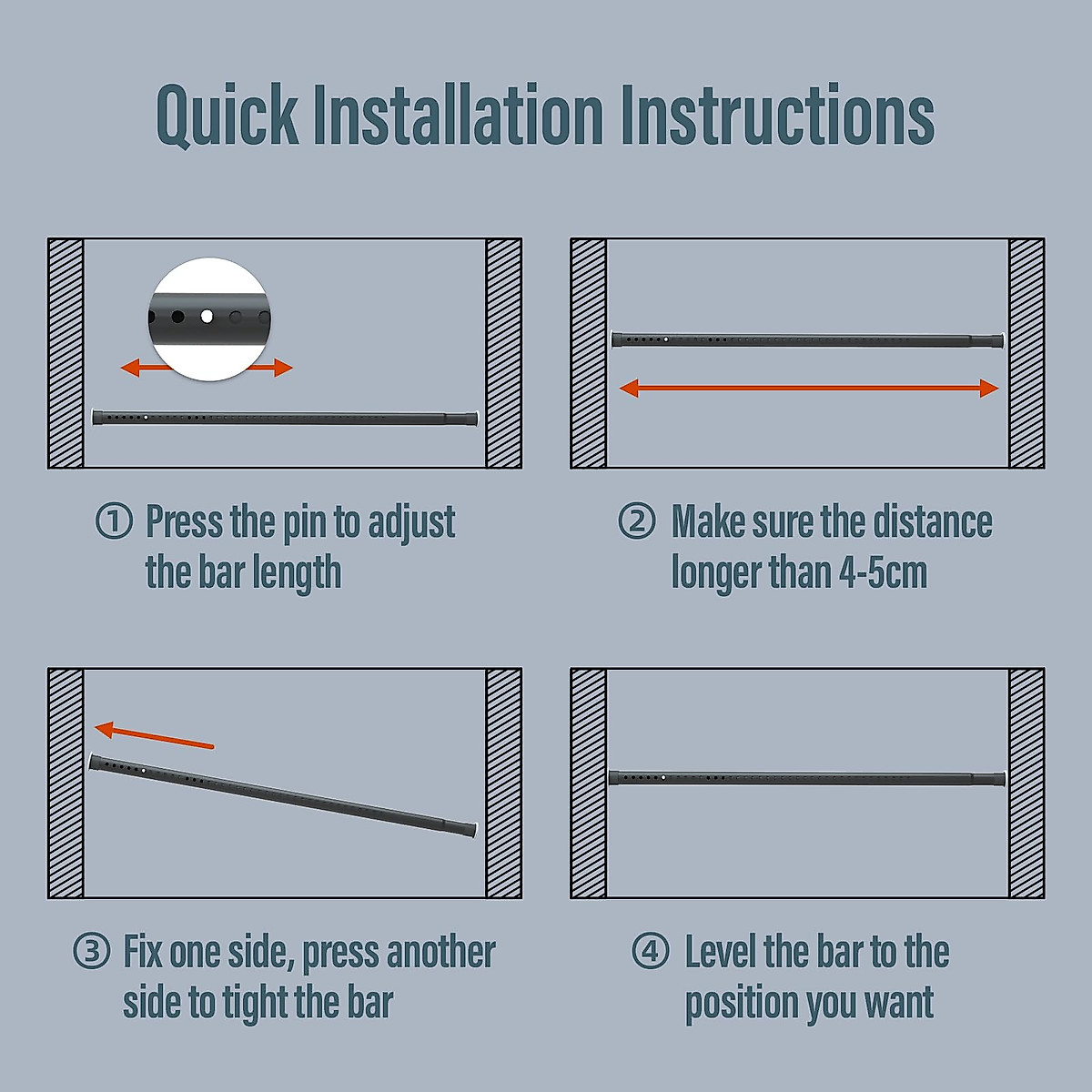 Quick Installation Instructions

① Press the pin to adjust the bar length

② Make sure the distance longer than 4-5cm

③ Fix one side, press another side to tight the bar

④ Level the bar to the position you want