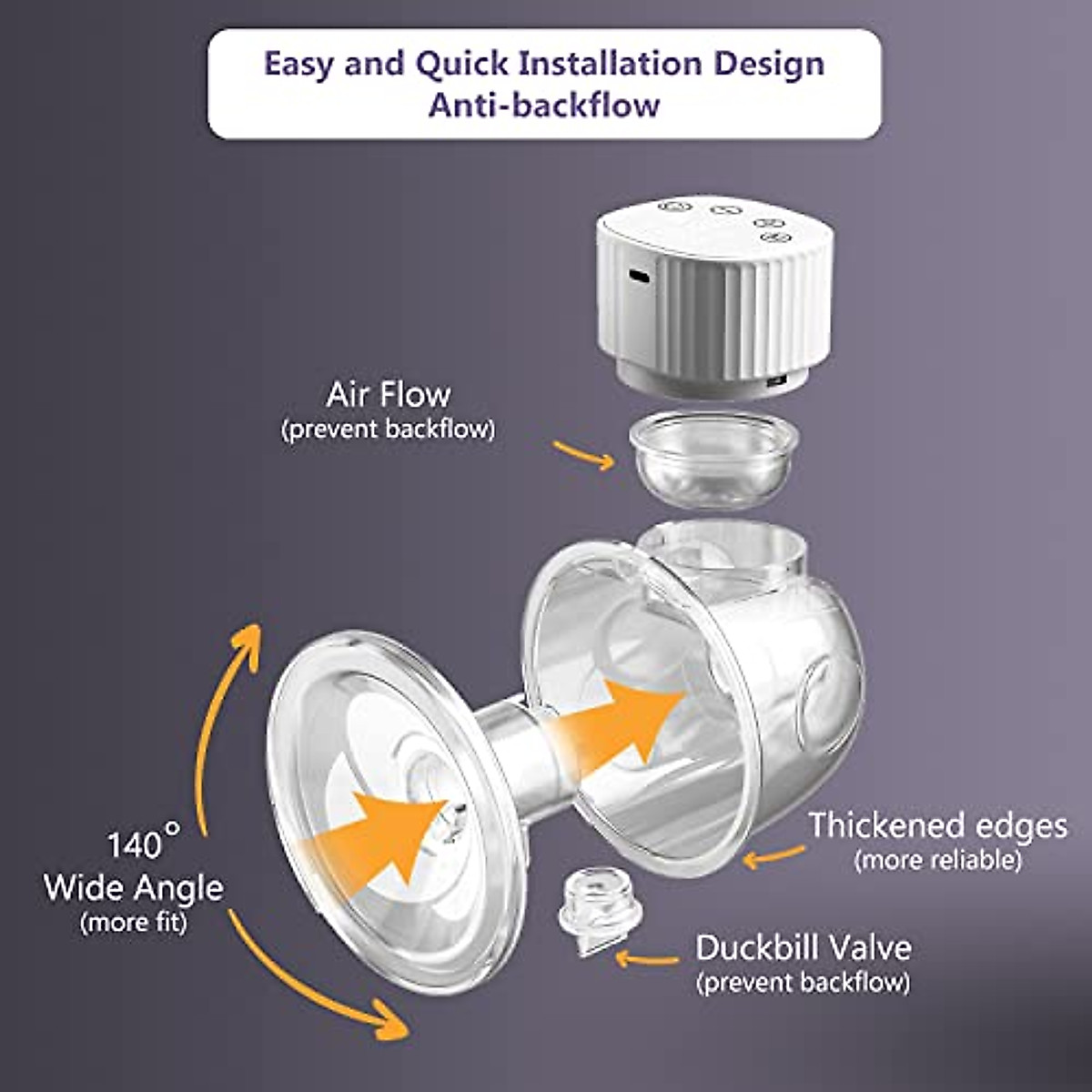 Easy and Quick Installation Design
Anti-backflow

Air Flow
(prevent backflow)

140°
Wide Angle
(more fit)

Thickened edges
(more reliable)

Duckbill Valve
(prevent backflow)