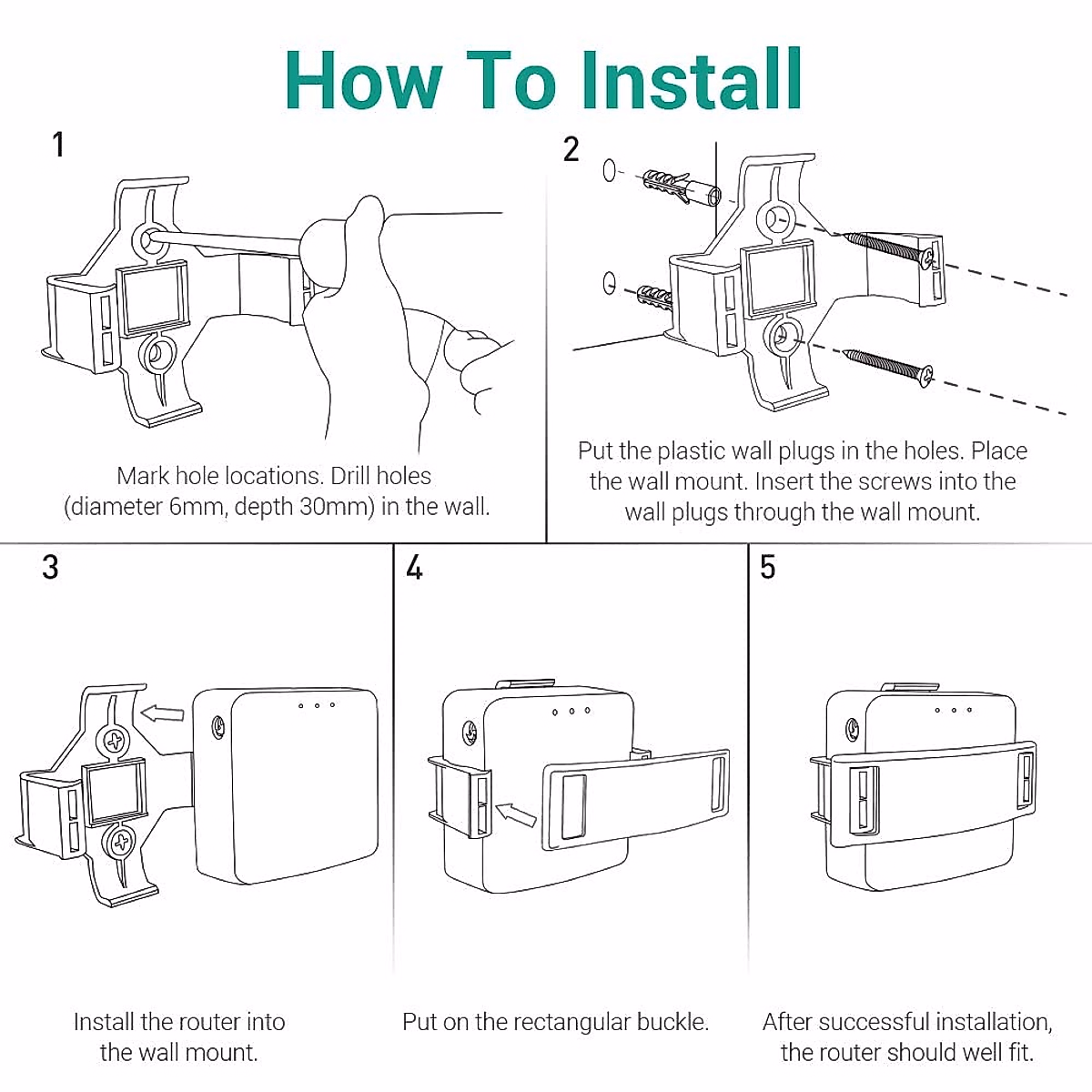 How To Install

1

Mark hole locations. Drill holes (diameter 6mm, depth 30mm) in the wall.

2

Put the plastic wall plugs in the holes. Place the wall mount. Insert the screws into the wall plugs through the wall mount.

3

Install the router into the wall mount.

4

Put on the rectangular buckle.

5

After successful installation, the router should well fit.