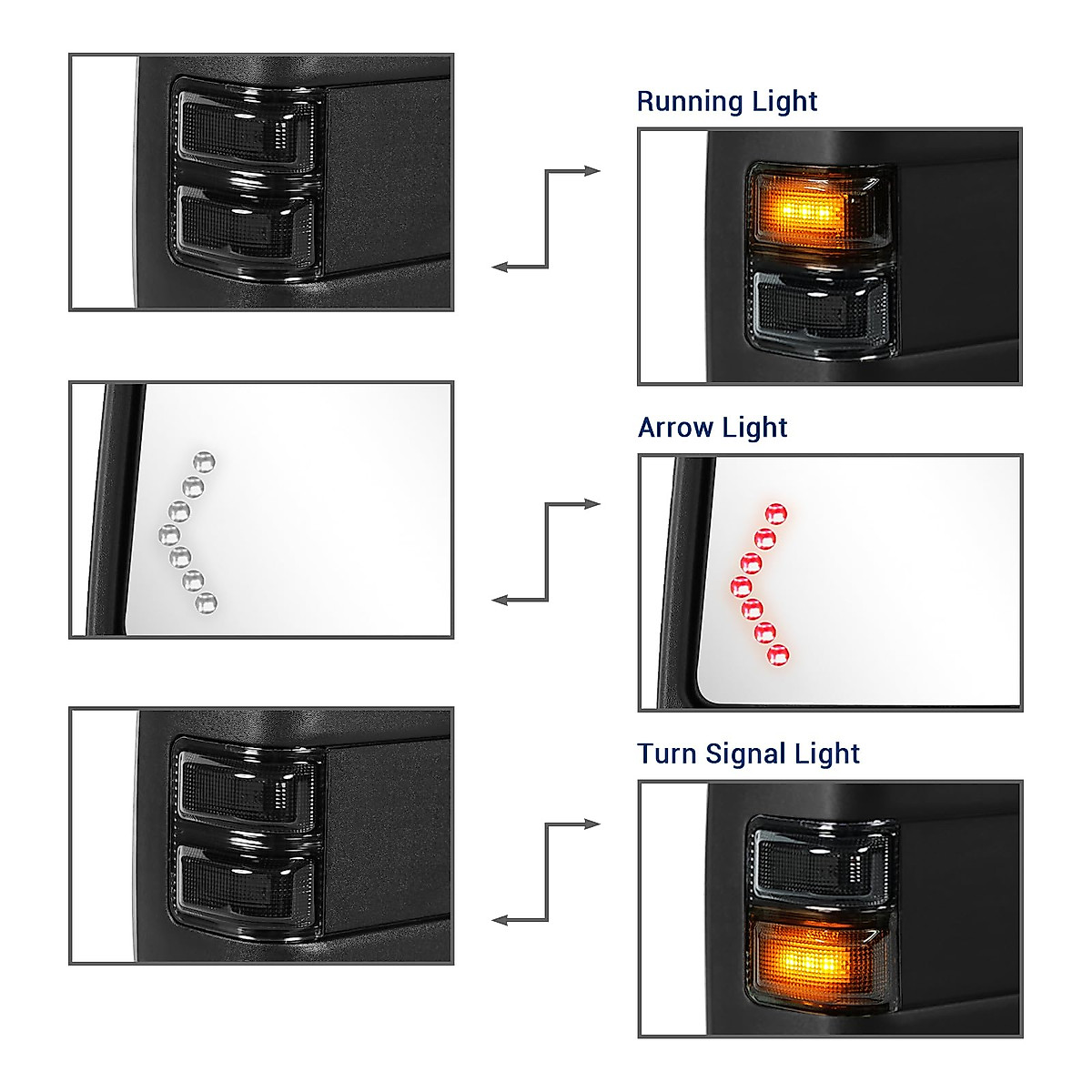 Running Light

Arrow Light

Turn Signal Light