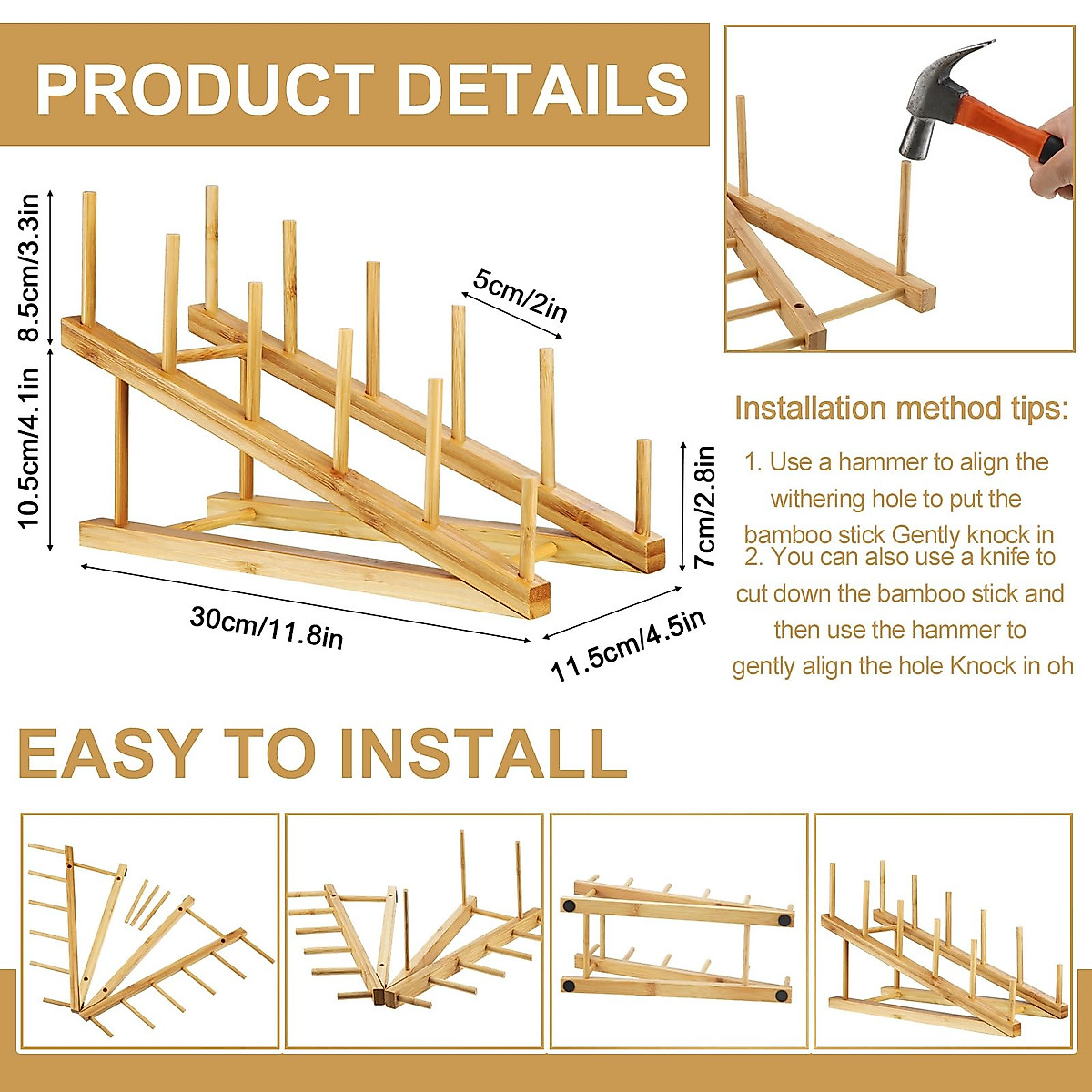 PRODUCT DETAILS

8.5cm/3.3in

10.5cm/4.1in

5cm/2in

7cm/2.8in

30cm/11.8in

11.5cm/4.5in

Installation method tips:

1. Use a hammer to align the withering hole to put the bamboo stick Gently knock in

2. You can also use a knife to cut down the bamboo stick and then use the hammer to gently align the hole Knock in oh

EASY TO INSTALL