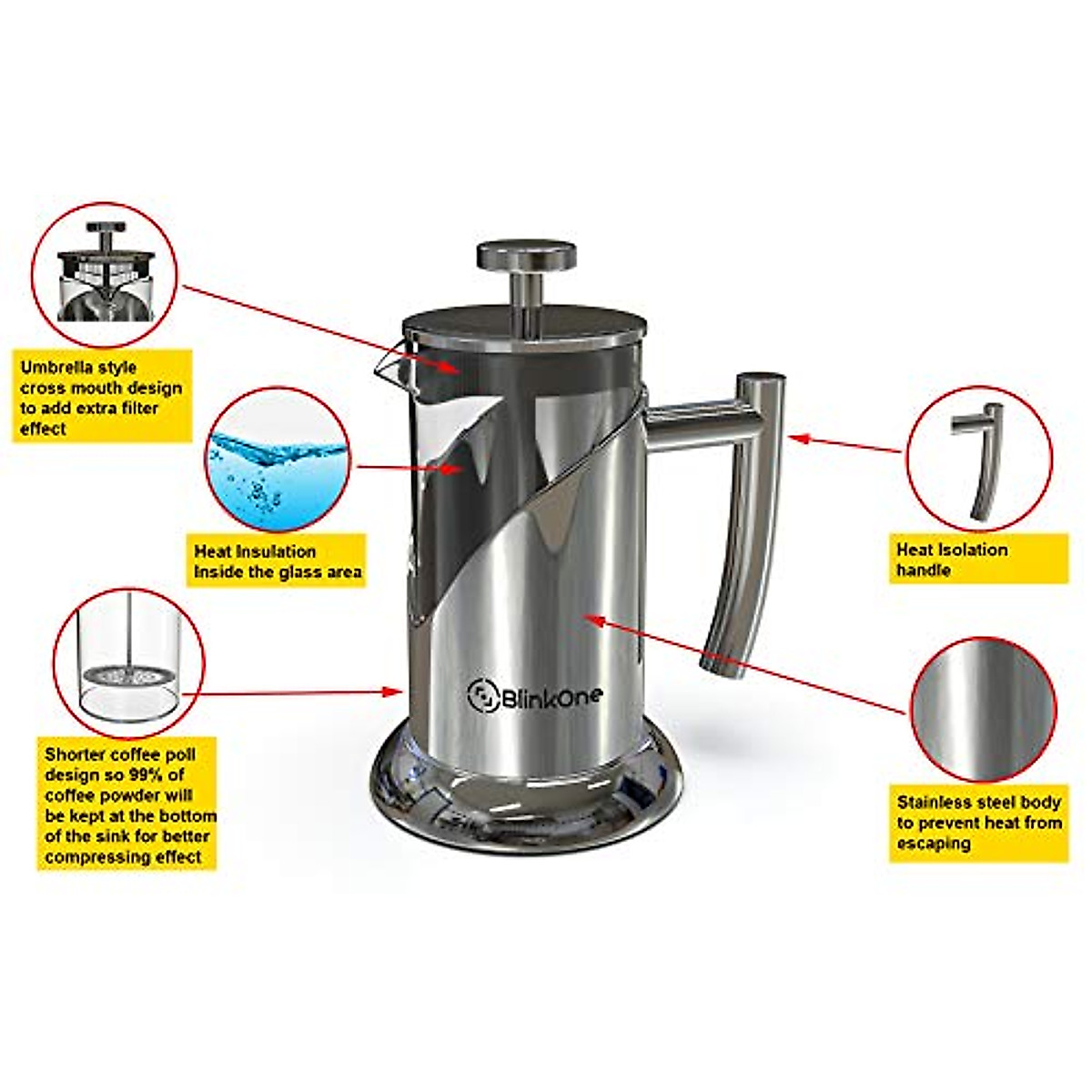 Umbrella style cross mouth design to add extra filter effect

Heat Insulation Inside the glass area

Shorter coffee poll design so 99% of coffee powder will be kept at the bottom of the sink for better compressing effect

BlinkOne

Heat Isolation handle

Stainless steel body to prevent heat from escaping