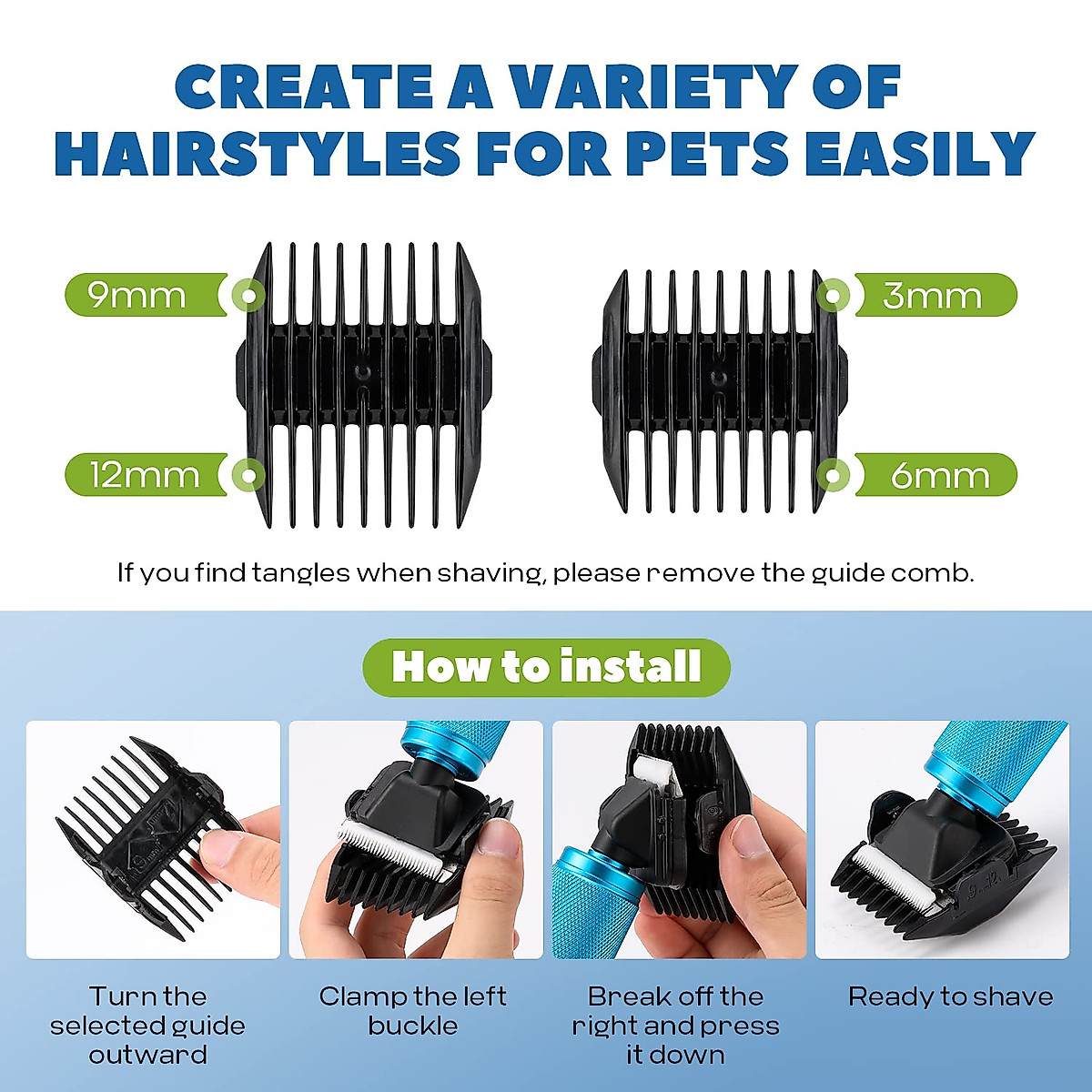 CREATE A VARIETY OF HAIRSTYLES FOR PETS EASILY

9mm

12mm

3mm

6mm

If you find tangles when shaving, please remove the guide comb.

How to install

Turn the selected guide outward

Clamp the left buckle

Break off the right and press it down

Ready to shave