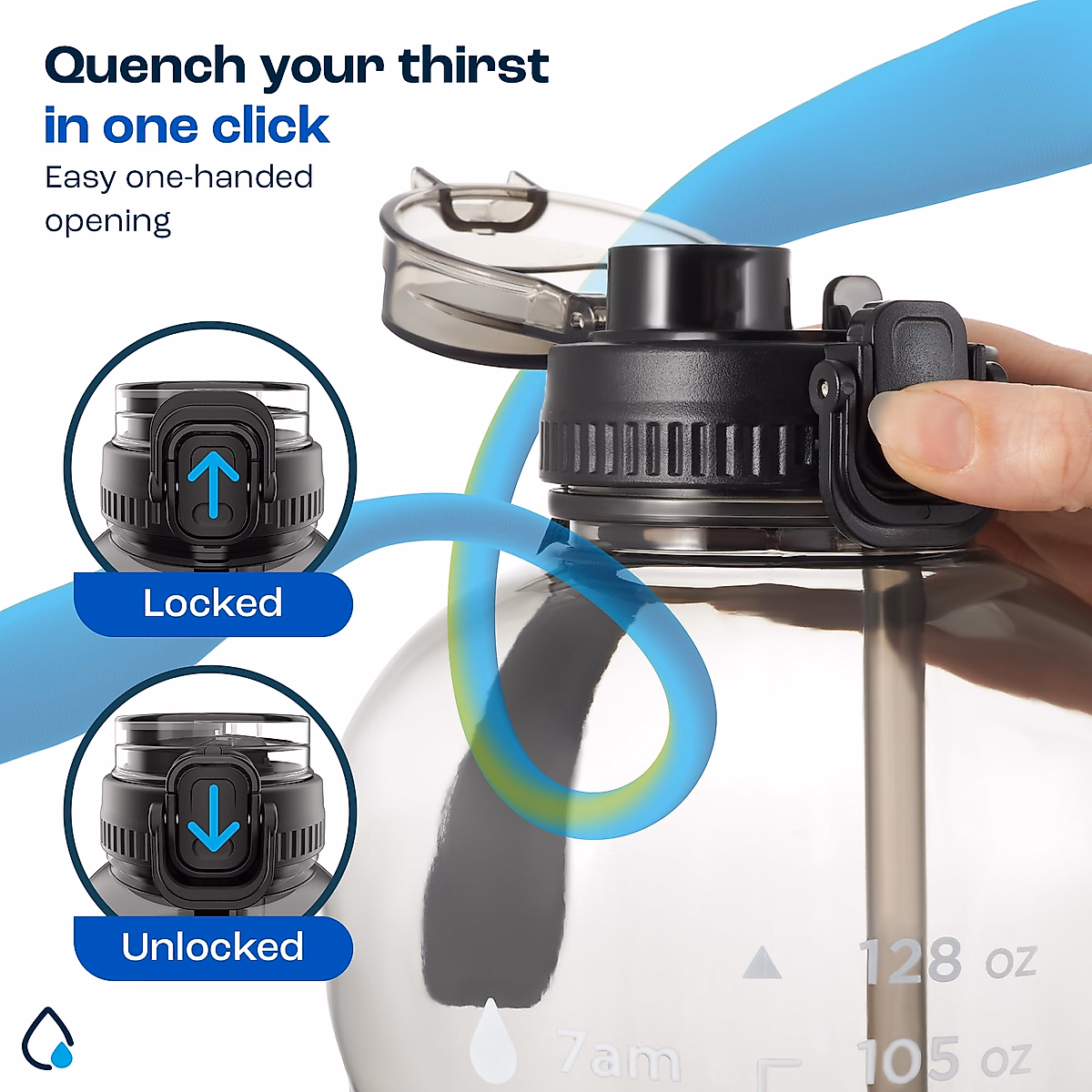 Quench your thirst
in one click
Easy one-handed opening

Locked

Unlocked

128 oz

7am

105 oz