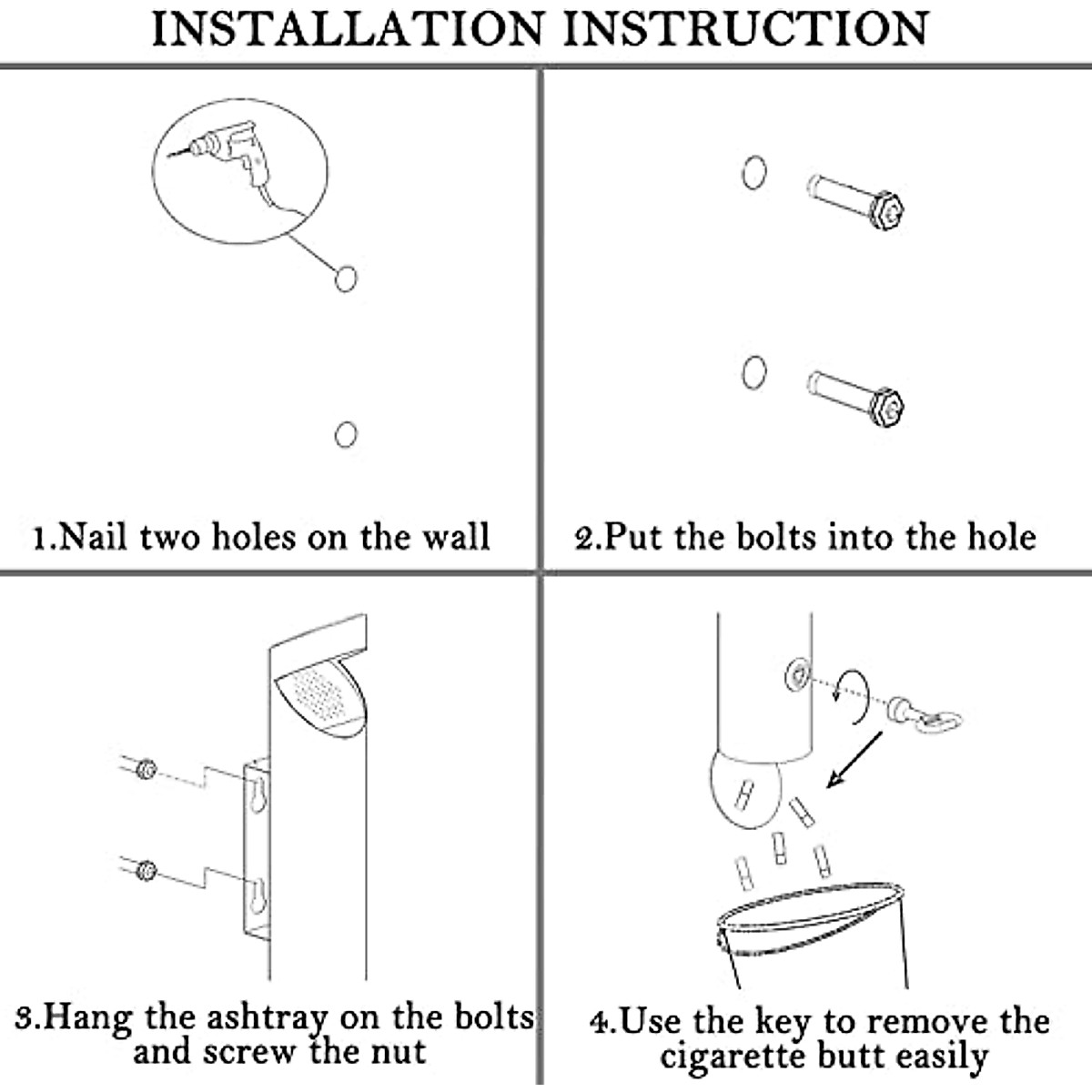 INSTALLATION INSTRUCTION

1.Nail two holes on the wall

2.Put the bolts into the hole

3.Hang the ashtray on the bolts and screw the nut

4.Use the key to remove the cigarette butt easily