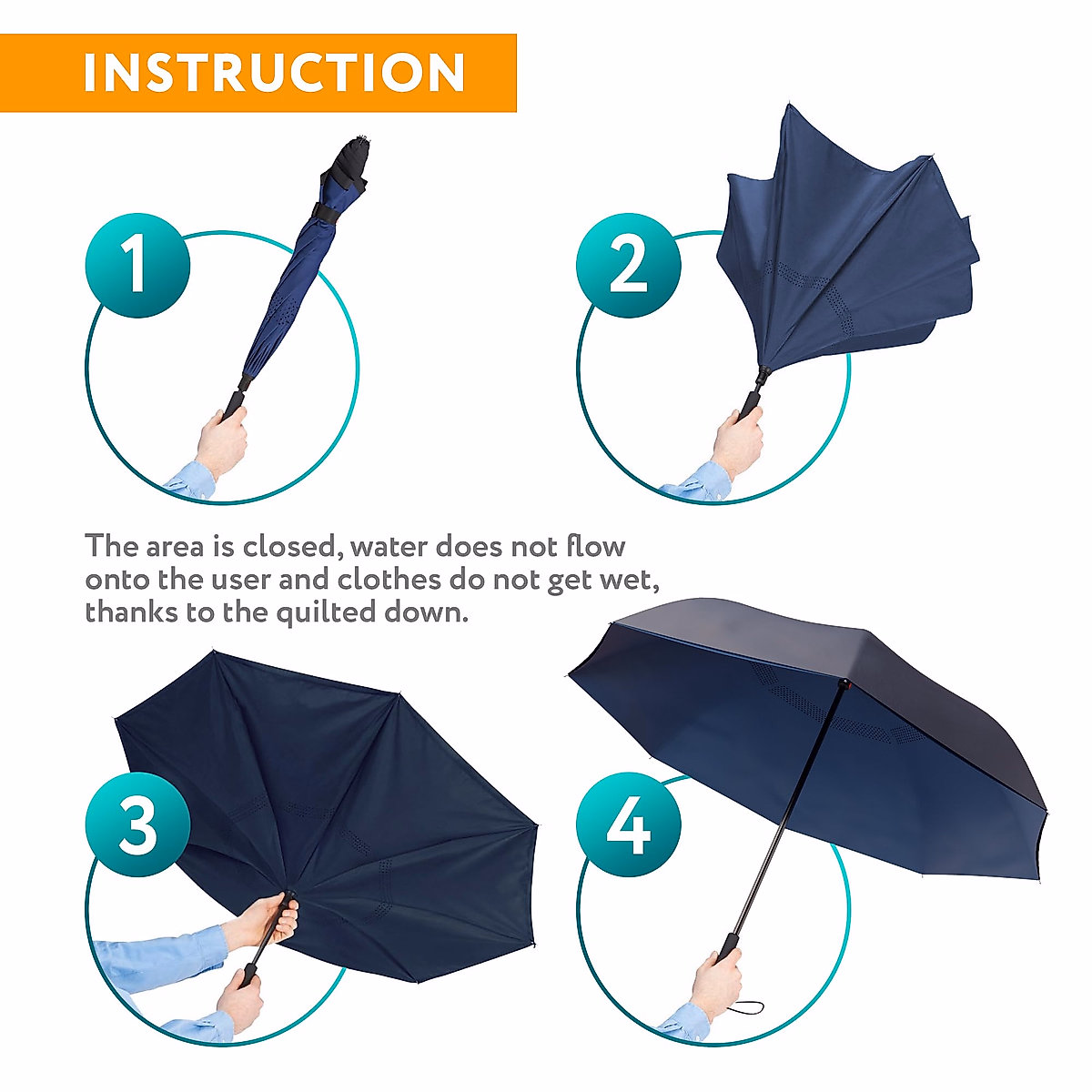 INSTRUCTION

1

2

The area is closed, water does not flow onto the user and clothes do not get wet, thanks to the quilted down.

3

4