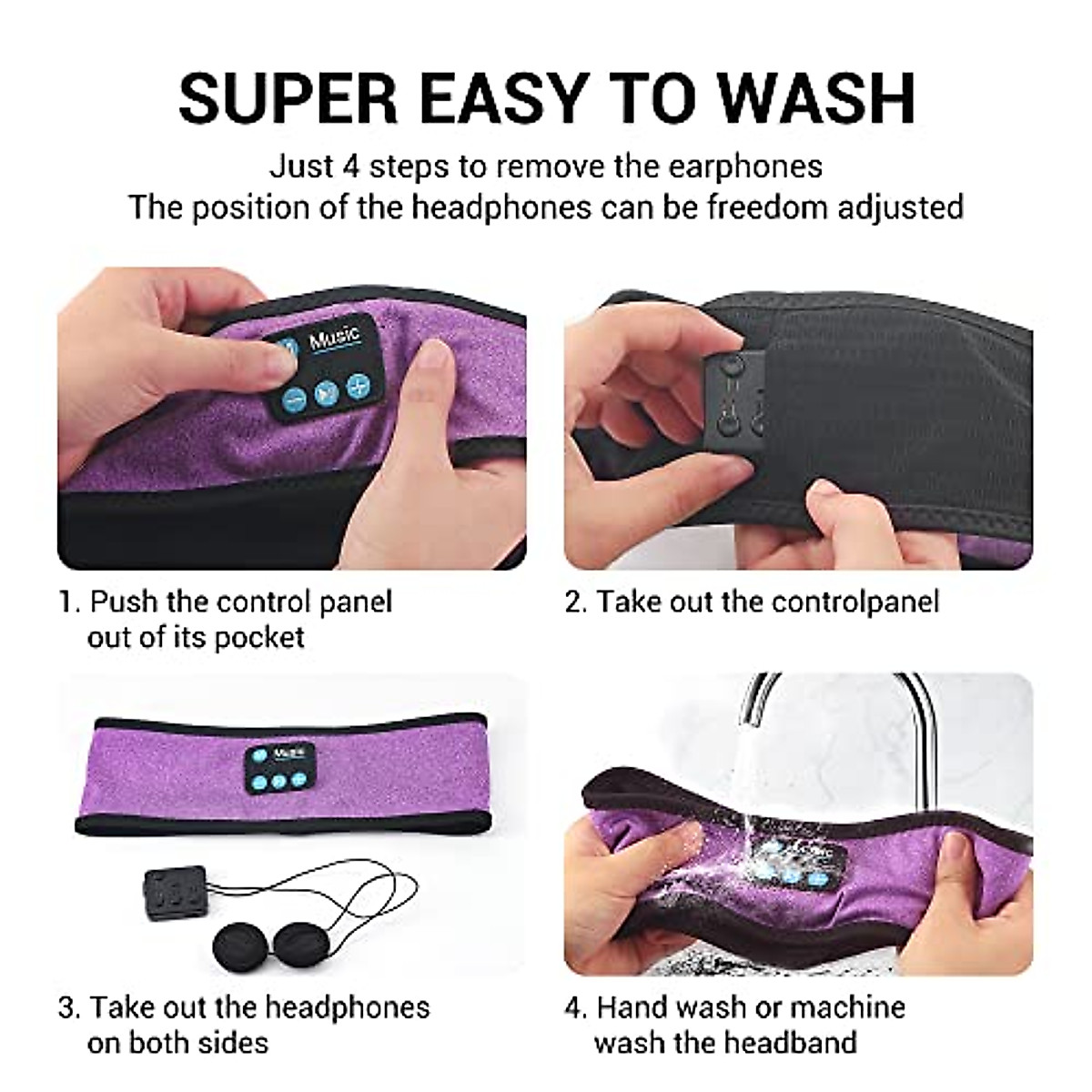 SUPER EASY TO WASH

Just 4 steps to remove the earphones
The position of the headphones can be freedom adjusted

Music

1. Push the control panel out of its pocket

2. Take out the controlpanel

Music

3. Take out the headphones on both sides

4. Hand wash or machine wash the headband