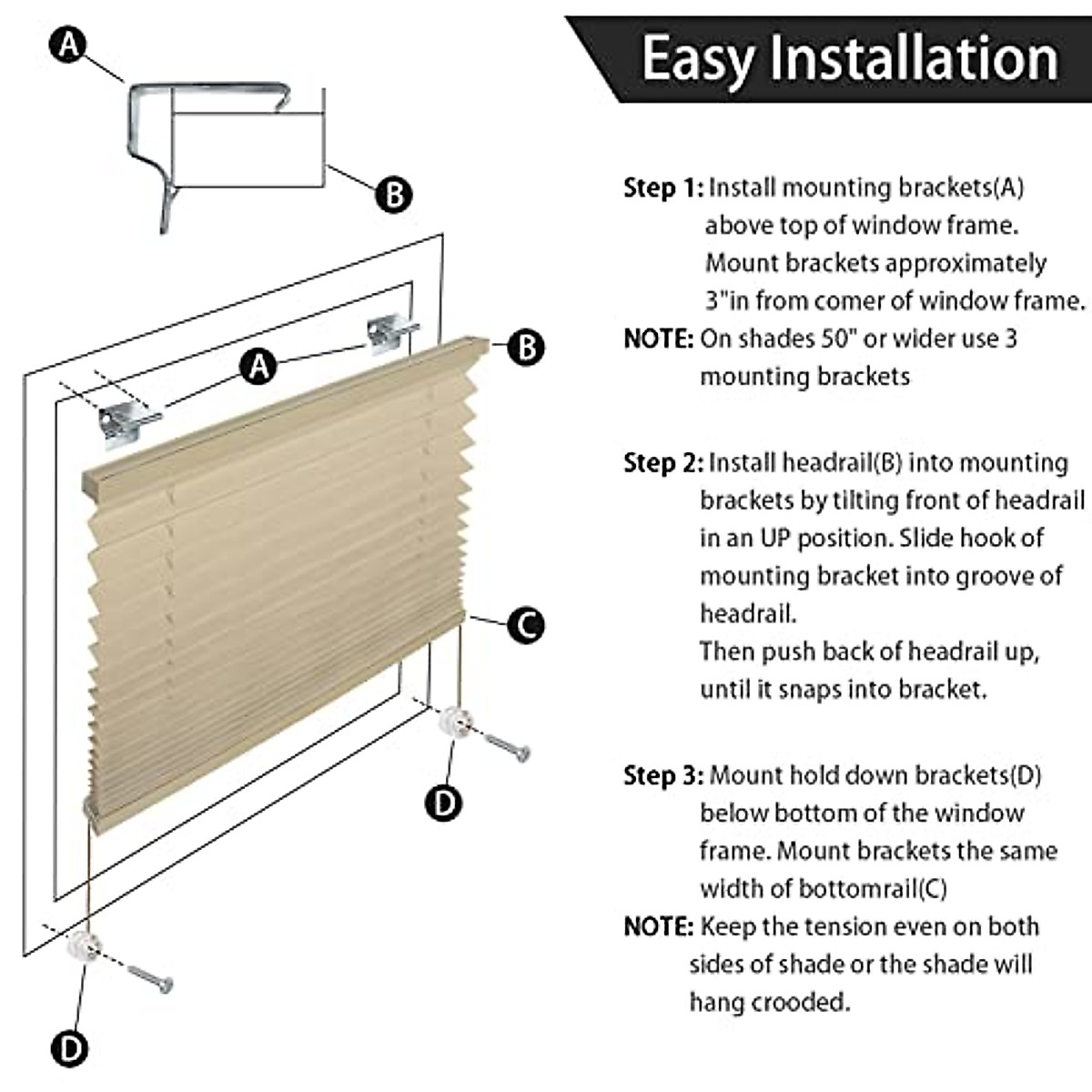 A

B

A

B

C

D

D

Easy Installation

Step 1: Install mounting brackets(A) above top of window frame. Mount brackets approximately 3"in from comer of window frame.

NOTE: On shades 50" or wider use 3 mounting brackets

Step 2: Install headrail(B) into mounting brackets by tilting front of headrail in an UP position. Slide hook of mounting bracket into groove of headrail.
Then push back of headrail up, until it snaps into bracket.

Step 3: Mount hold down brackets(D) below bottom of the window frame. Mount brackets the same width of bottomrail(C)

NOTE: Keep the tension even on both sides of shade or the shade will hang crooded.