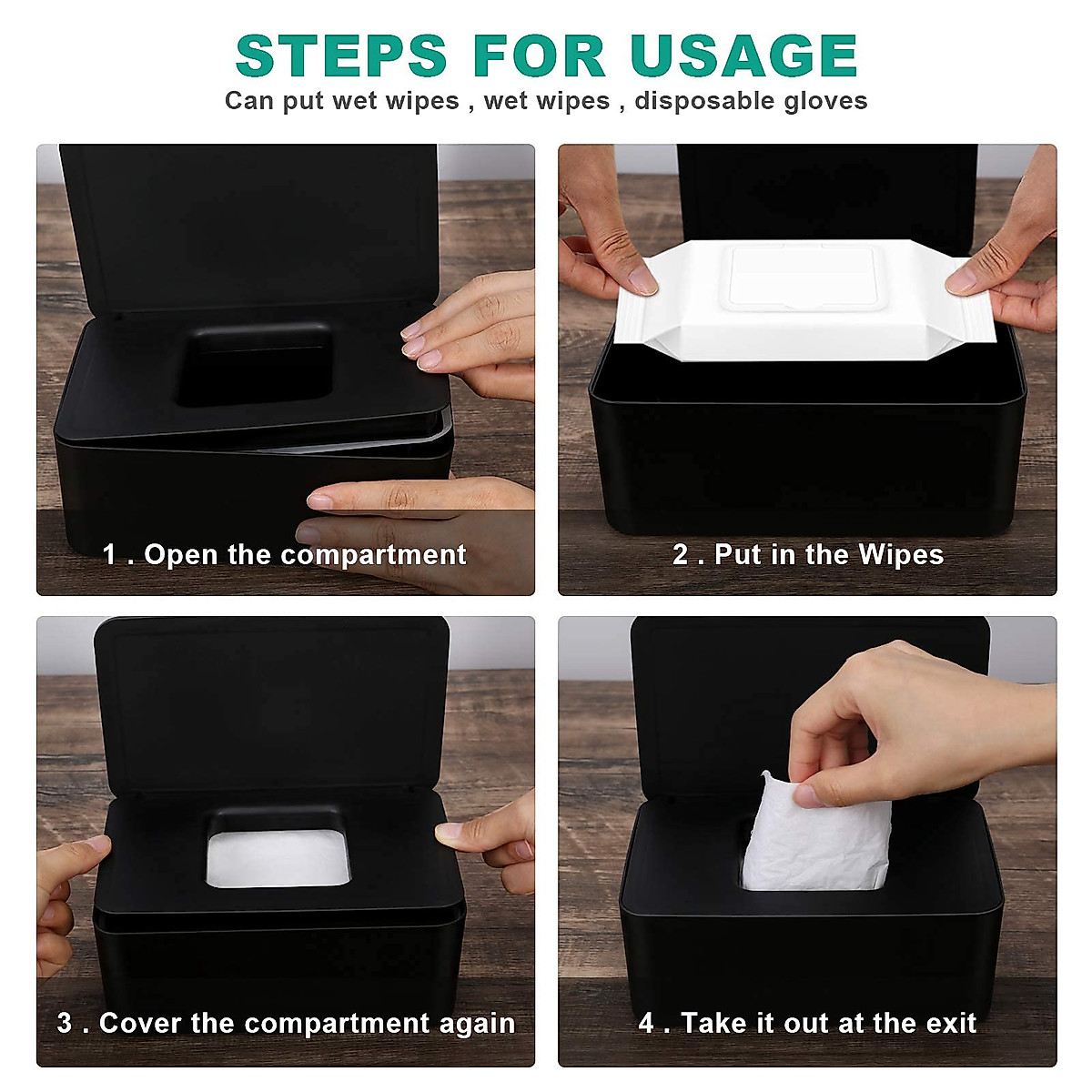 STEPS FOR USAGE
Can put wet wipes , wet wipes , disposable gloves

1 . Open the compartment

2 . Put in the Wipes

3 . Cover the compartment again

4 . Take it out at the exit