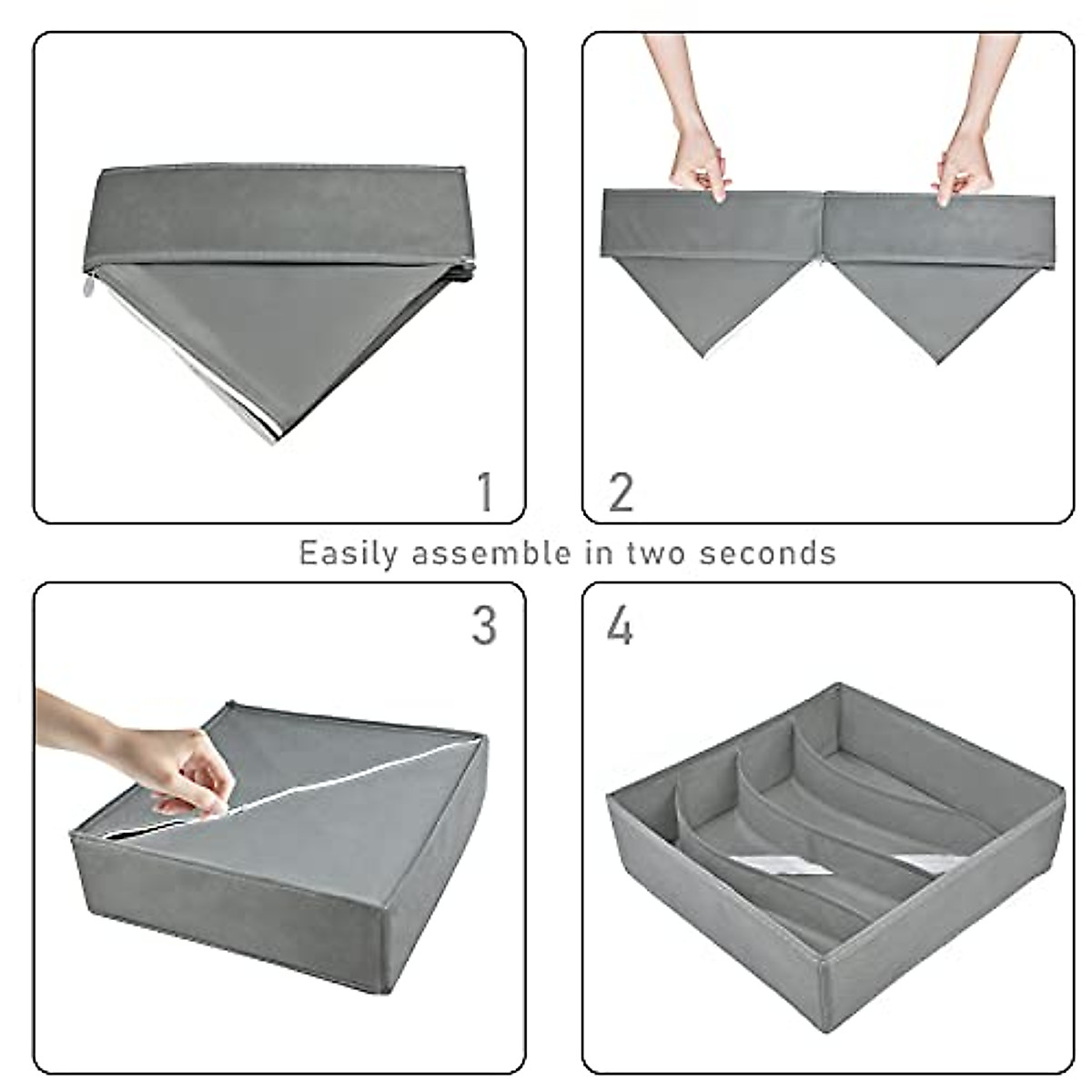 1

2

Easily assemble in two seconds

3

4