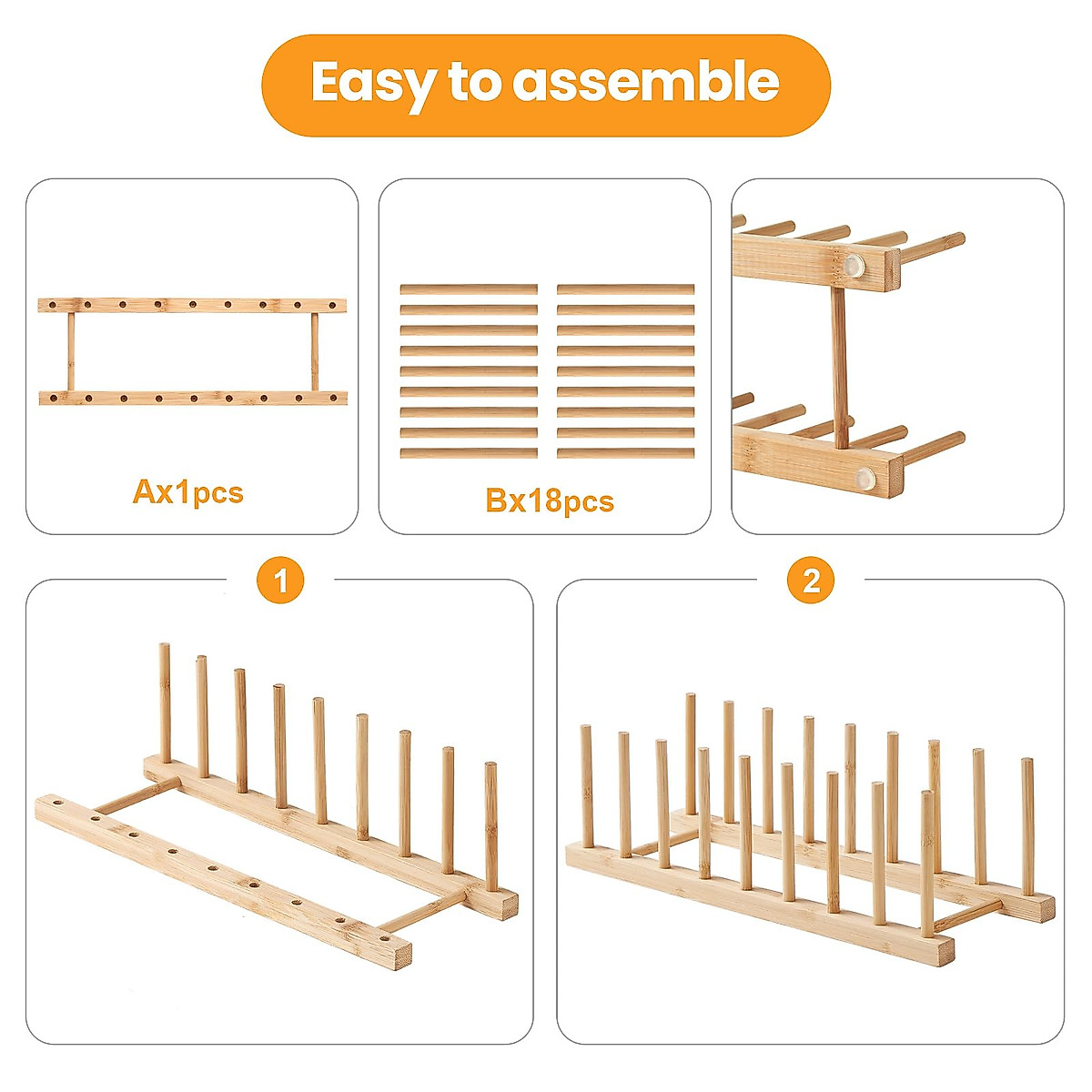 Easy to assemble

Ax1pcs

Bx18pcs

1

2