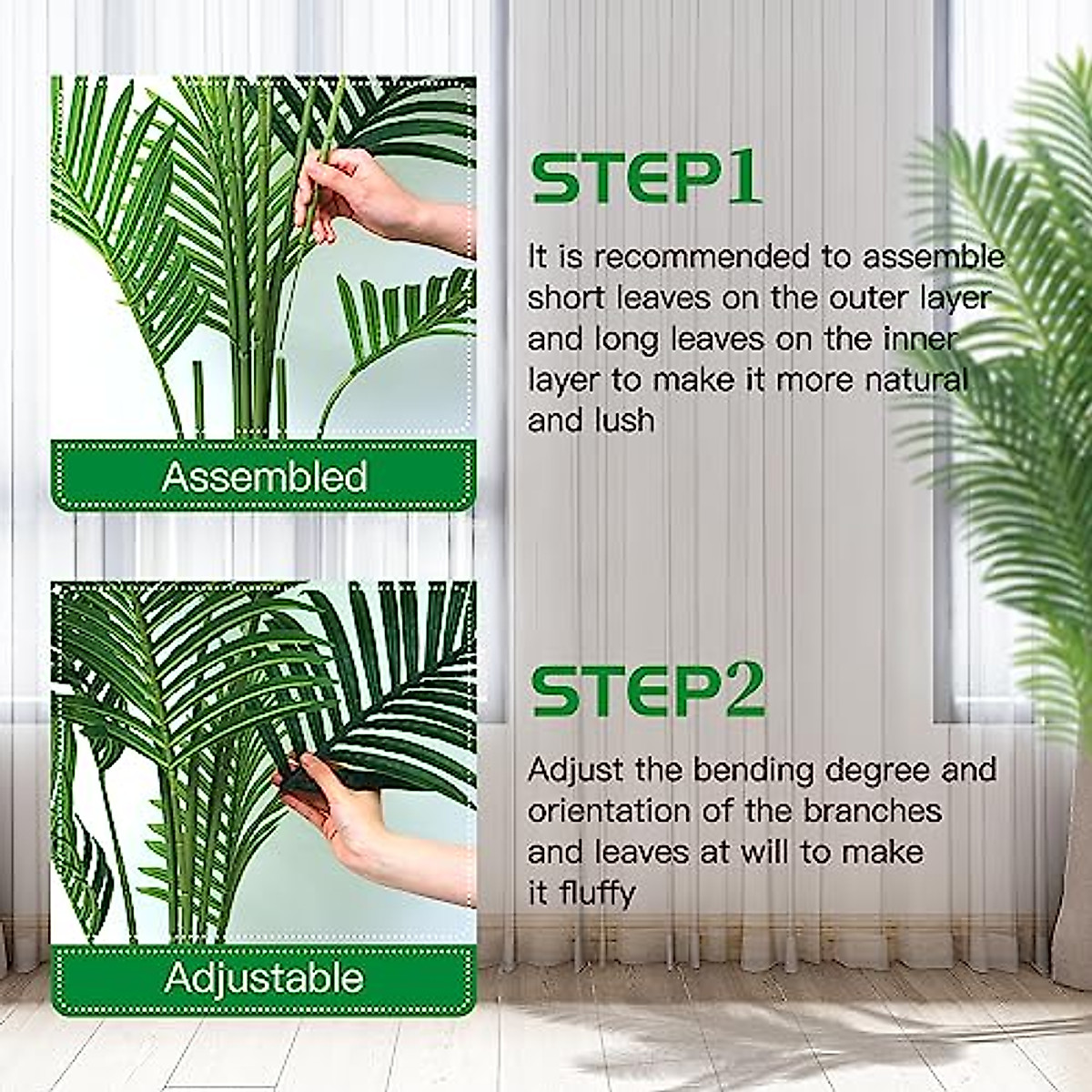 Assembled

STEP1

It is recommended to assemble short leaves on the outer layer and long leaves on the inner layer to make it more natural and lush

Adjustable

STEP2

Adjust the bending degree and orientation of the branches and leaves at will to make it fluffy